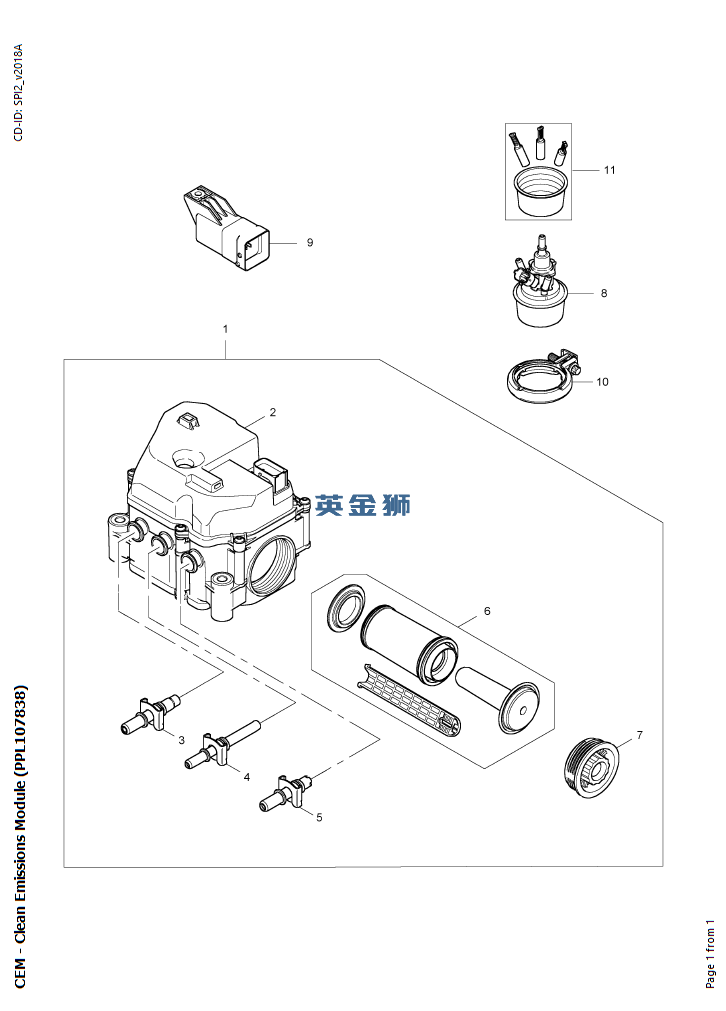 CD-ID: SPI2_v2018A

11

9

8

1

10

2

英金狮

6

7

3

4

5

CEM - Clean Emissions Module (PPL107838)

Page 1 from 1