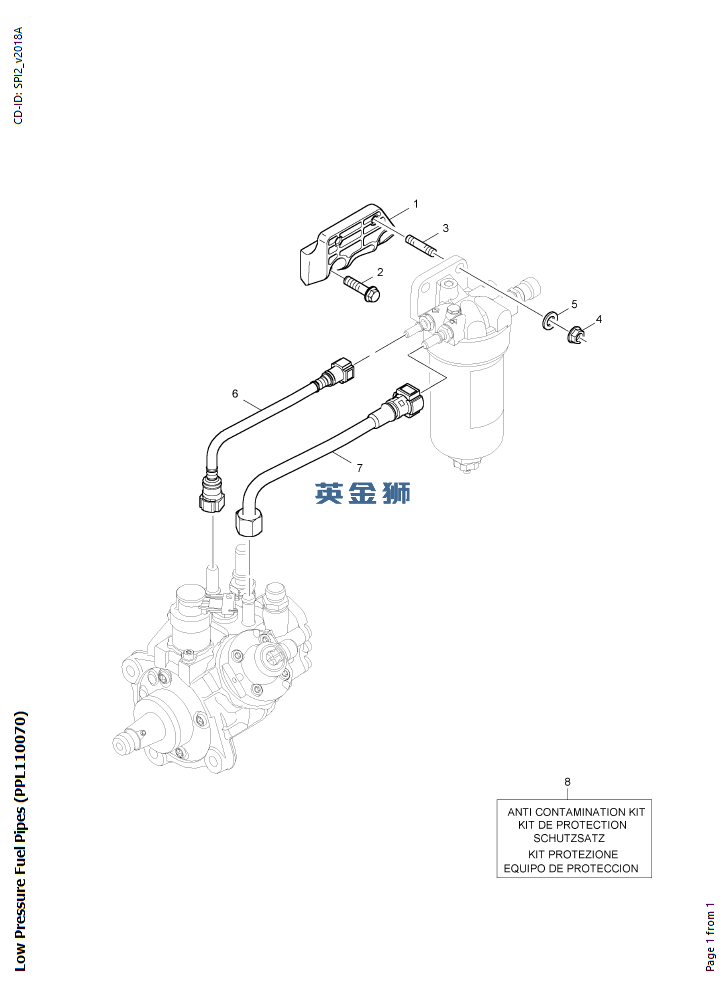 CD-ID: SPI2_v2018A

1
3
2
5
4
6
7
英金狮

8
ANTI CONTAMINATION KIT
KIT DE PROTECTION
SCHUTZSATZ
KIT PROTEZIONE
EQUIPO DE PROTECCION

Low Pressure Fuel Pipes (PPL110070)

Page 1 from 1