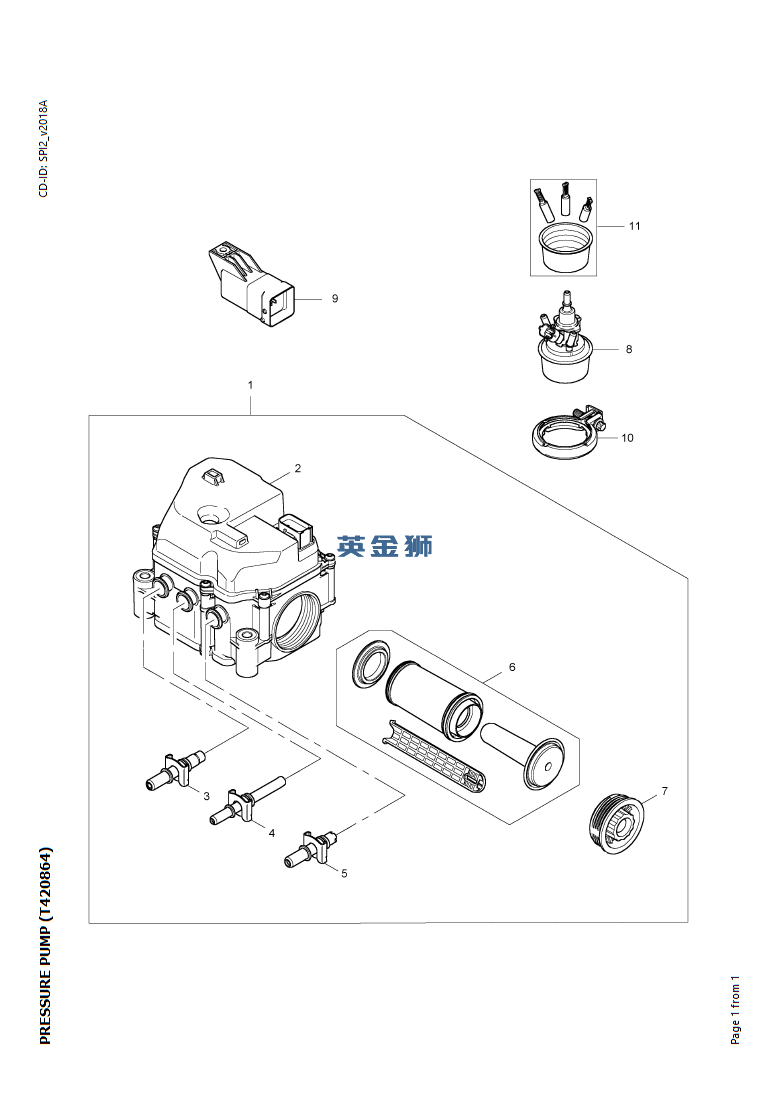 CD-ID: SPI2_v2018A

11

9

8

1

10

2

英金狮

6

7

3

4

5

PRESSURE PUMP (T420864)

Page 1 from 1