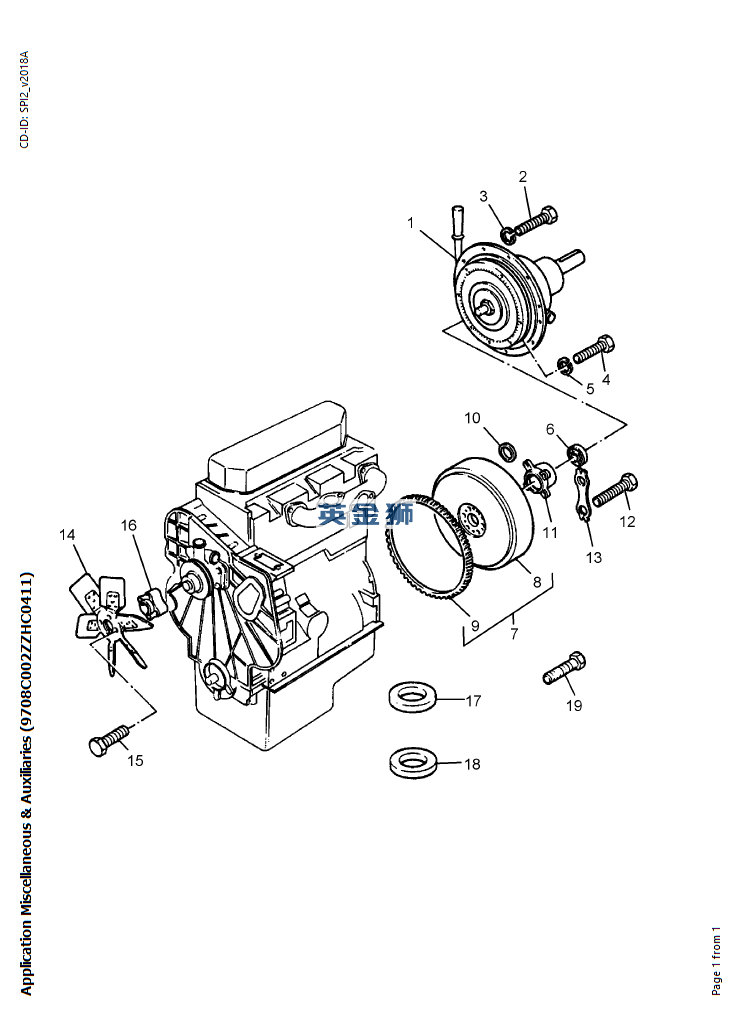 CD-ID: SPI2_v2018A

Application Miscellaneous & Auxiliaries (9708C002ZZHC0411)

1
2
3
4
5
6
7
8
9
10
11
12
13
14
15
16
17
18
19

英金狮

Page 1 from 1