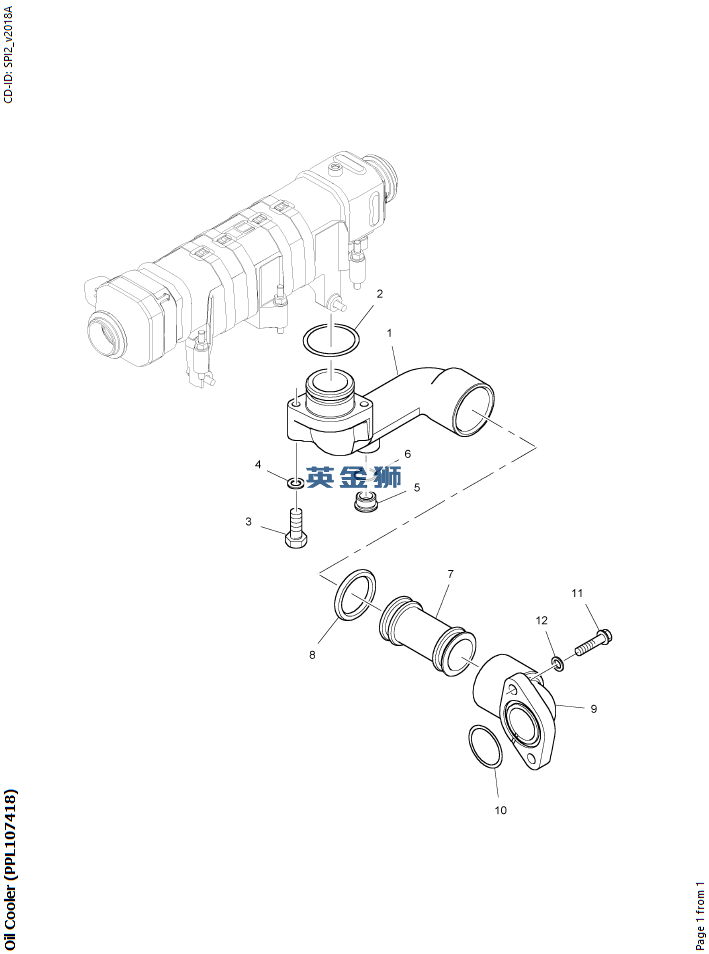 CD-ID: SPI2_v2018A

2
1
4
6
英金狮
5
3
7
11
12
8
9
10

Oil Cooler (PPL107418)

Page 1 from 1