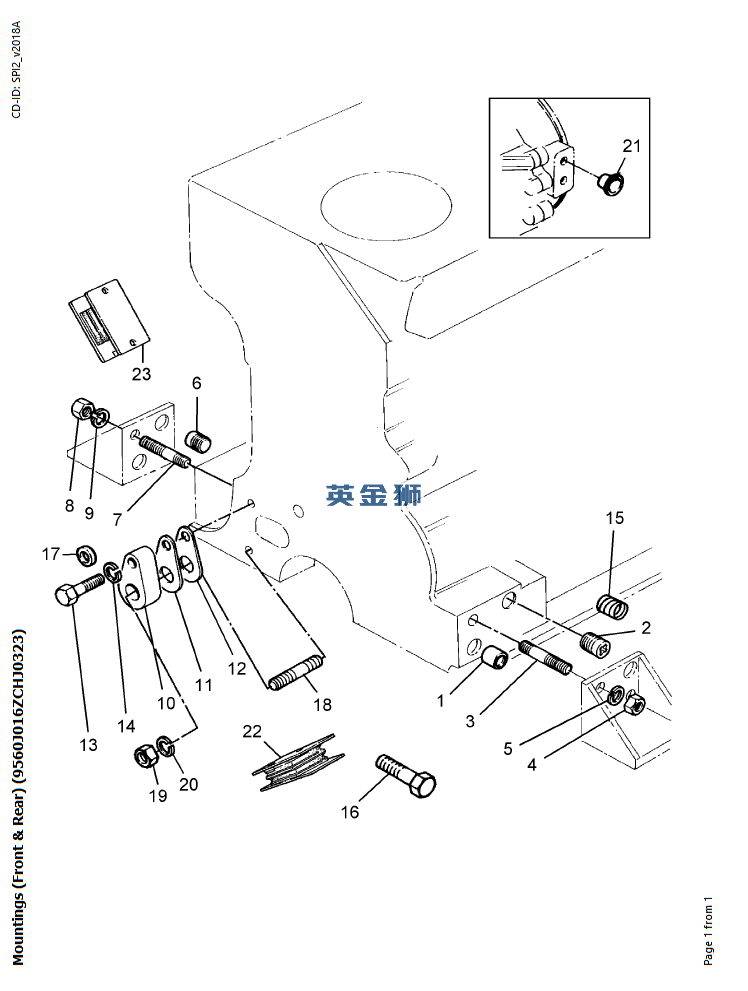 CD-ID: SPI2_v2018A

Mountings (Front & Rear) (9560J016ZCHJ0323)

Page 1 from 1

英金狮

21
23
6
8
9
7
17
13
14
10
11
12
18
19
20
22
16
15
2
1
3
5
4