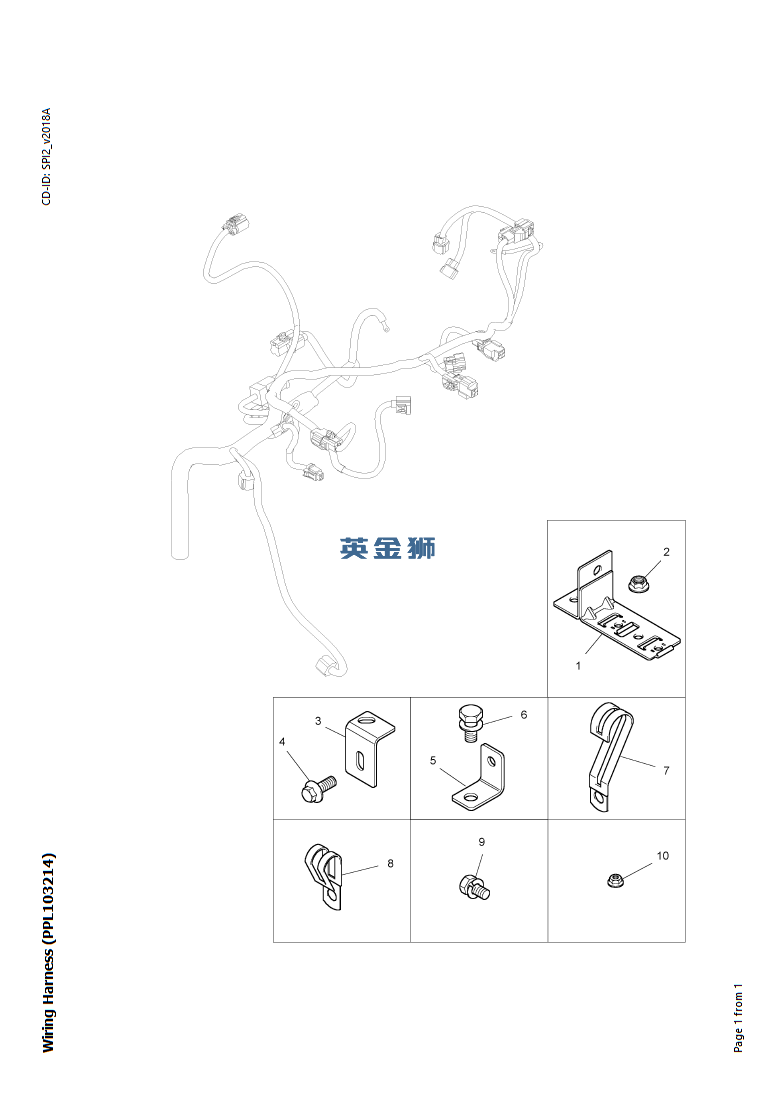 CD-ID: SPI2_v2018A

英金狮

2
1
3
4
6
5
7
8
9
10

Wiring Harness (PPL103214)

Page 1 from 1