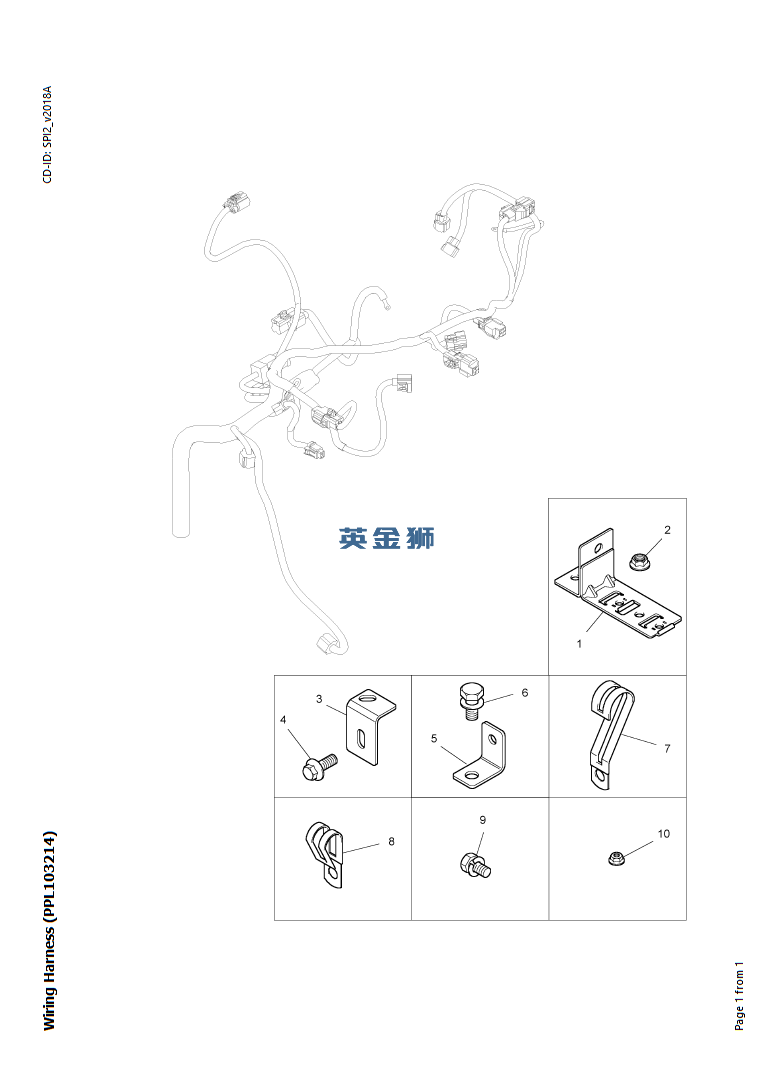 CD-ID: SPI2_v2018A

英金狮

2

1

3

4

6

5

7

8

9

10

Wiring Harness (PPL103214)

Page 1 from 1