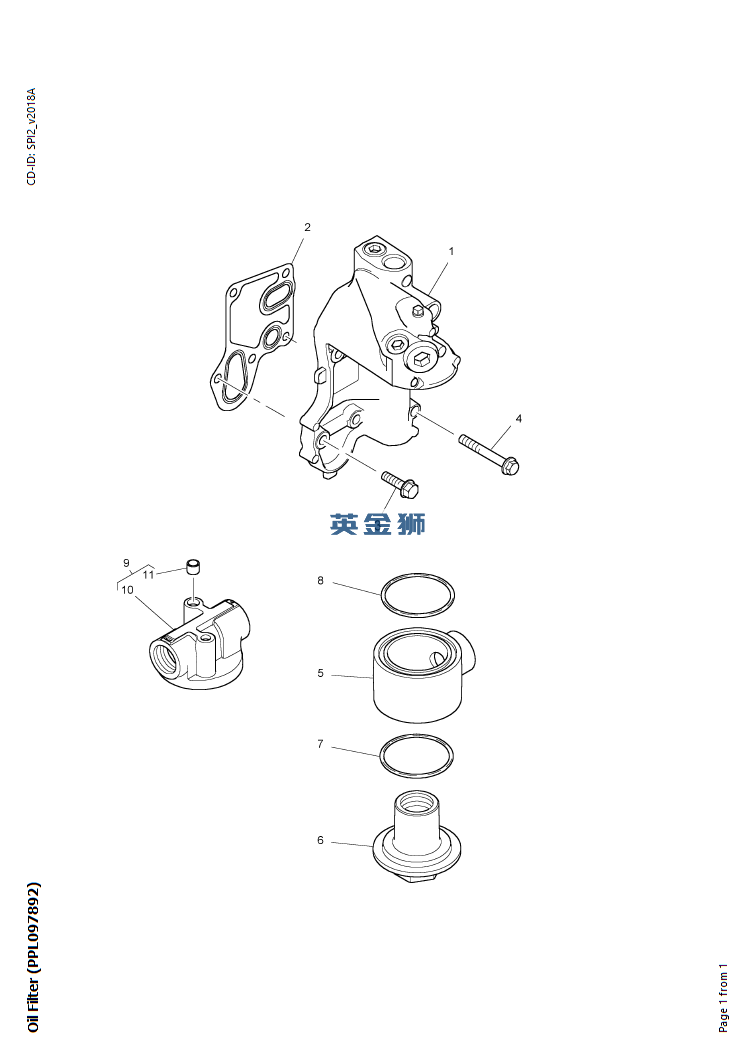 CD-ID: SPI2_v2018A

2

1

4

英金狮

9
11
10

8

5

7

6

Oil Filter (PPL097892)

Page 1 from 1