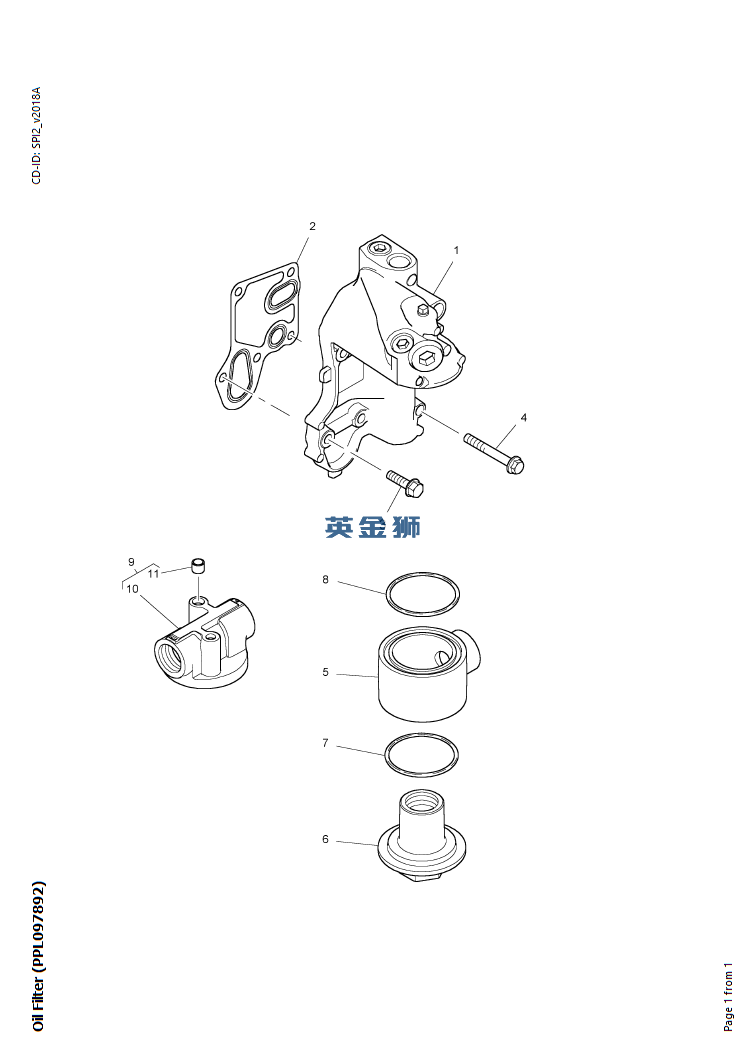 CD-ID: SPI2_v2018A

2

1

4

英金狮

9

11

10

8

5

7

6

Oil Filter (PPL097892)

Page 1 from 1