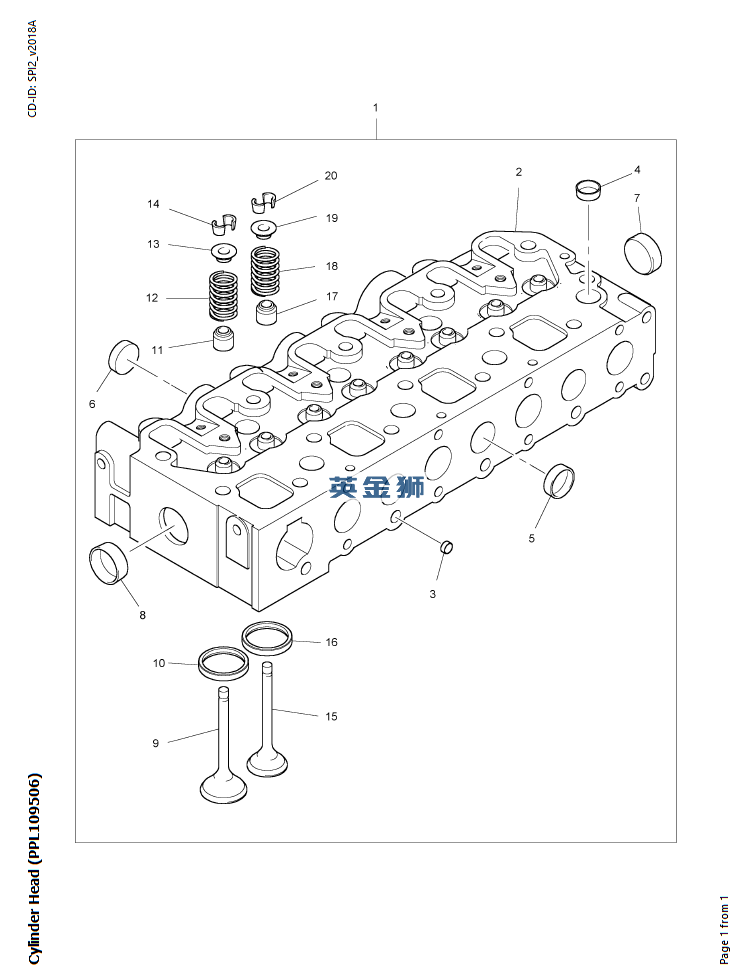 CD-ID: SPI2_v2018A

1

20
2
4
14
19
7
13
18
12
17
11
6
英金狮
5
3
8
16
10
15
9

Cylinder Head (PPL109506)

Page 1 from 1