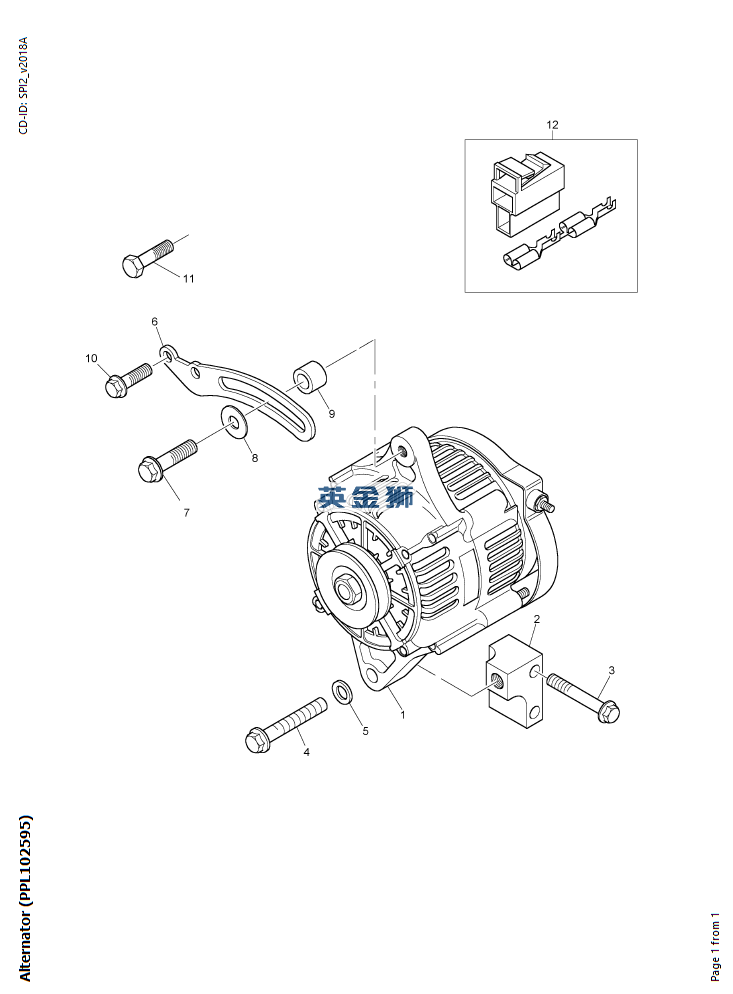 CD-ID: SPI2_v2018A

12

11

6

10

9

8

7

英金狮

2

3

1

5

4

Alternator (PPL102595)

Page 1 from 1