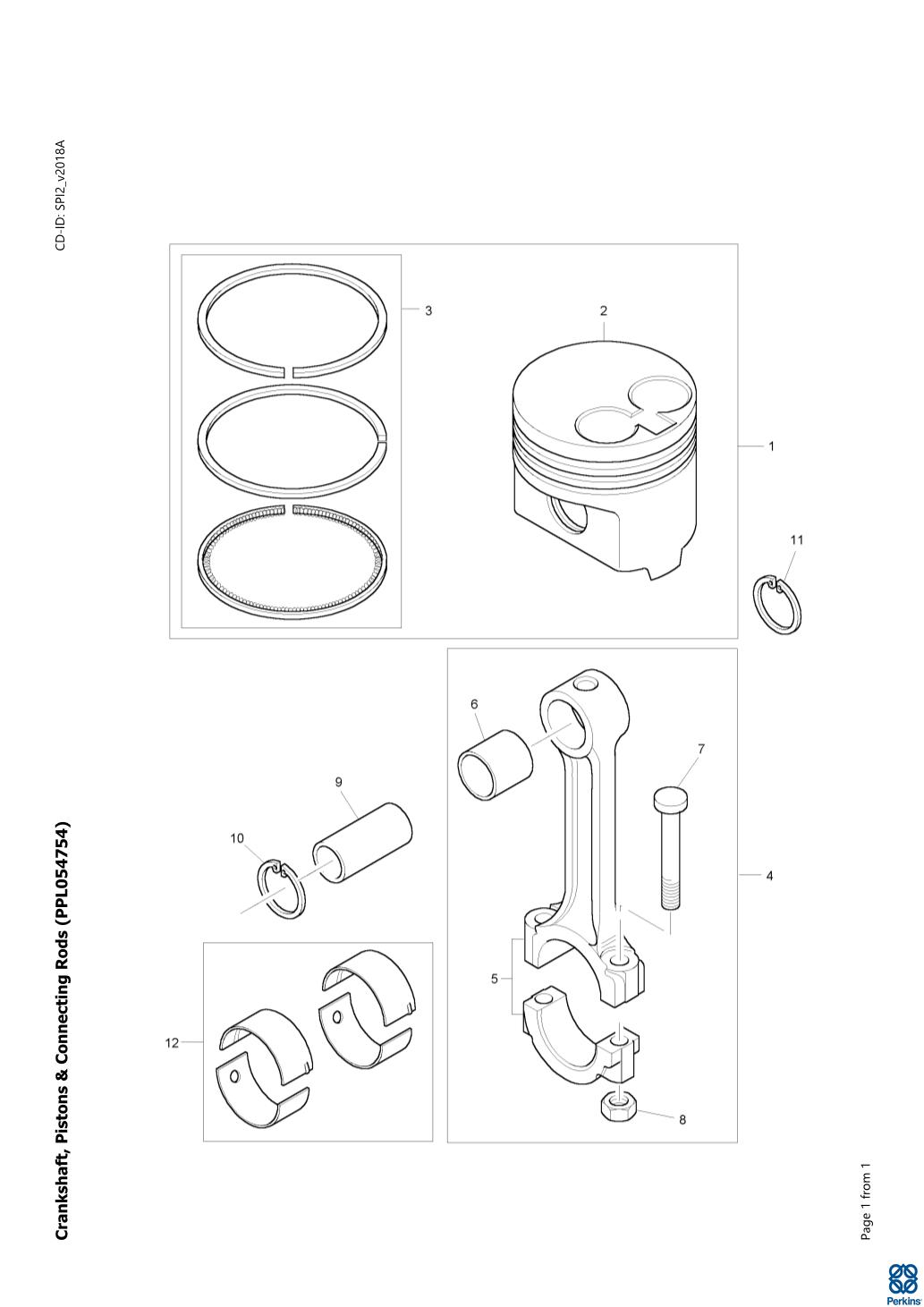 Crankshaft, Pistons & Connecting Rods (PPL054754)

CD-ID: SPI2_v2018A

3

2

1

11

6

7

9

10

4

5

12

8

Page 1 from 1

Perkins