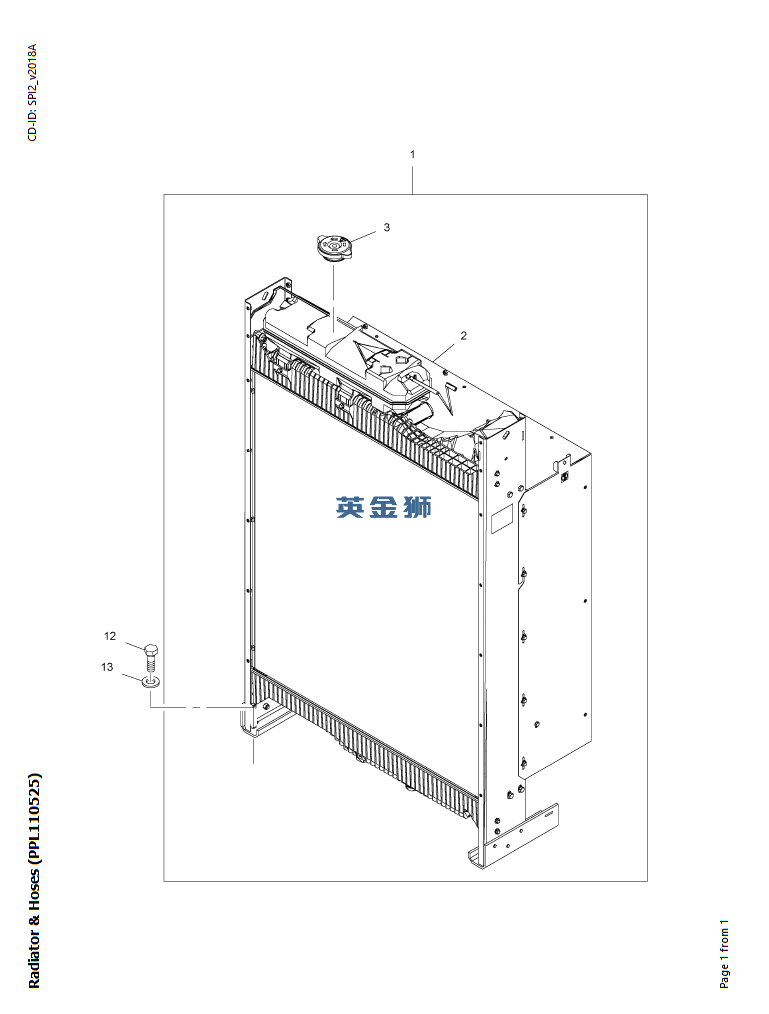 CD-ID: SPI2_v2018A

1

3

2

英金狮

12

13

Radiator & Hoses (PPL110525)

Page 1 from 1