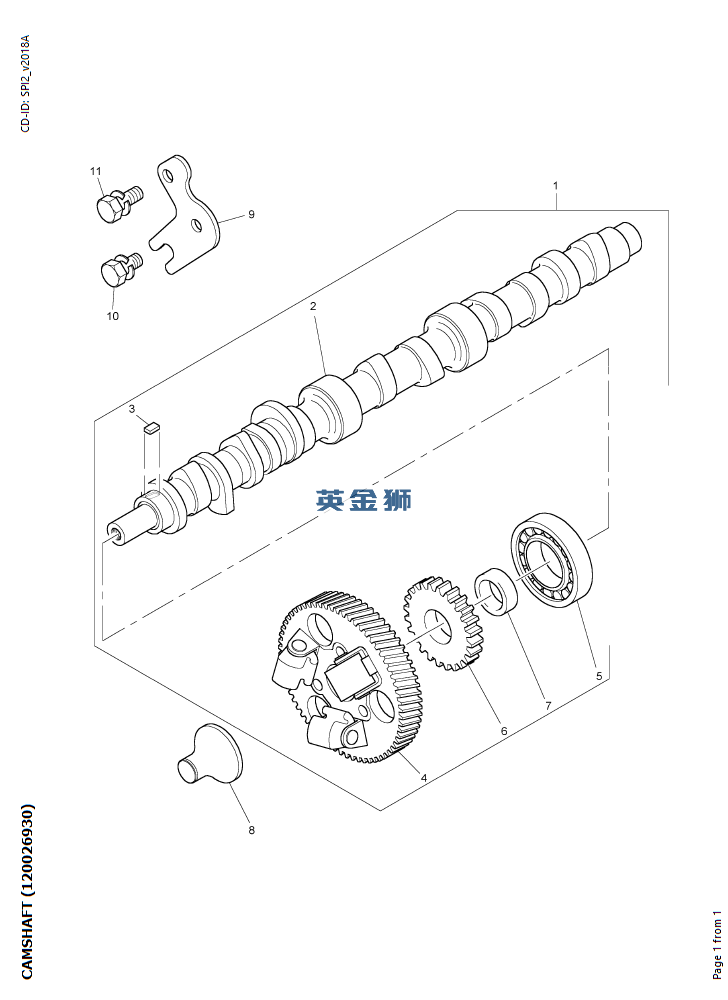 CD-ID: SPI2_v2018A

11
9
1
10
2
3
英金狮
5
7
6
4
8

CAMSHAFT (120026930)

Page 1 from 1