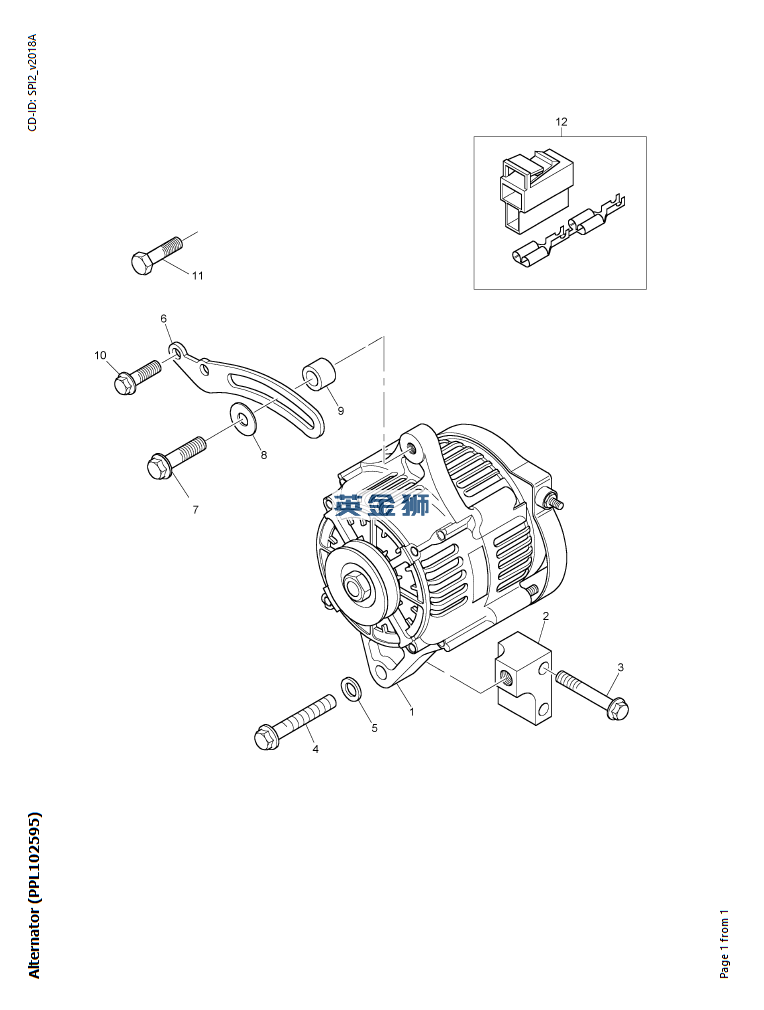 CD-ID: SPI2_v2018A

12

11

6

10

9

8

7

英金狮

2

3

1

5

4

Alternator (PPL102595)

Page 1 from 1