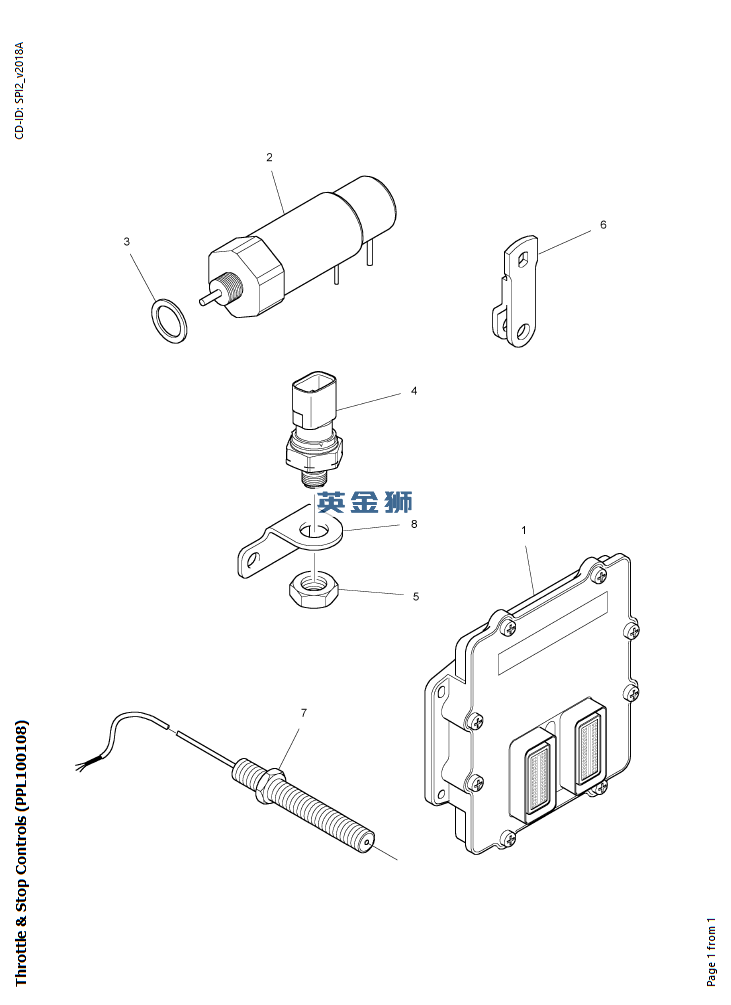 CD-ID: SPI2_v2018A

2
3
6
4
英金狮
8
1
5
7

Throttle & Stop Controls (PPL100108)

Page 1 from 1