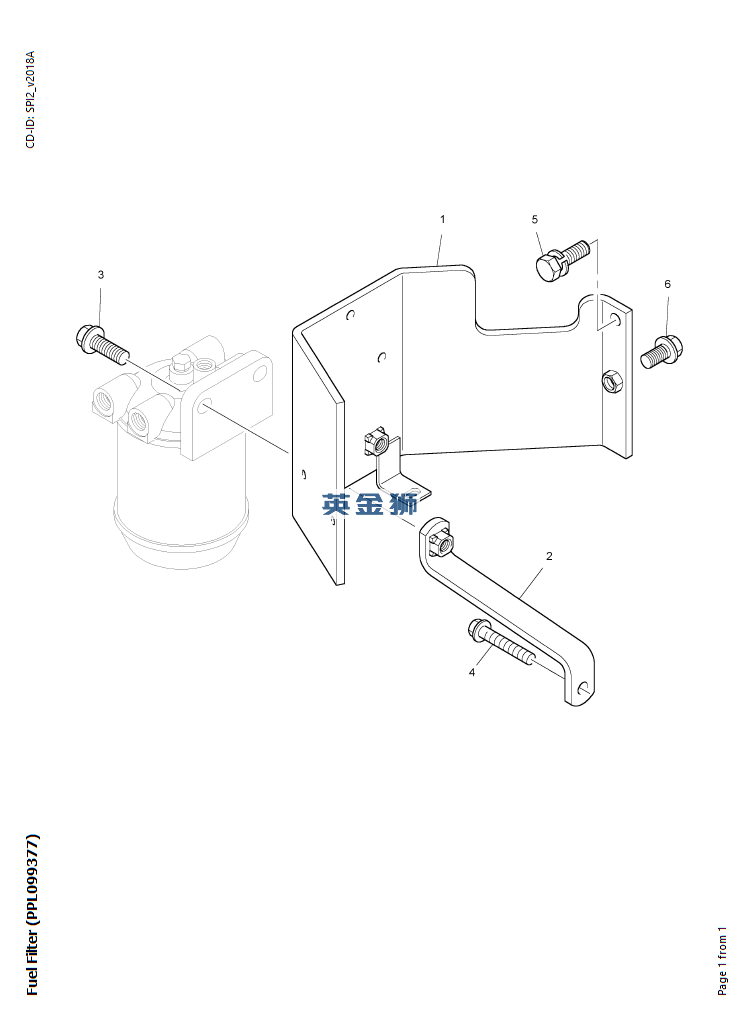 CD-ID: SPI2_v2018A

1
5
3
6
英金狮
2
4

Fuel Filter (PPL099377)

Page 1 from 1