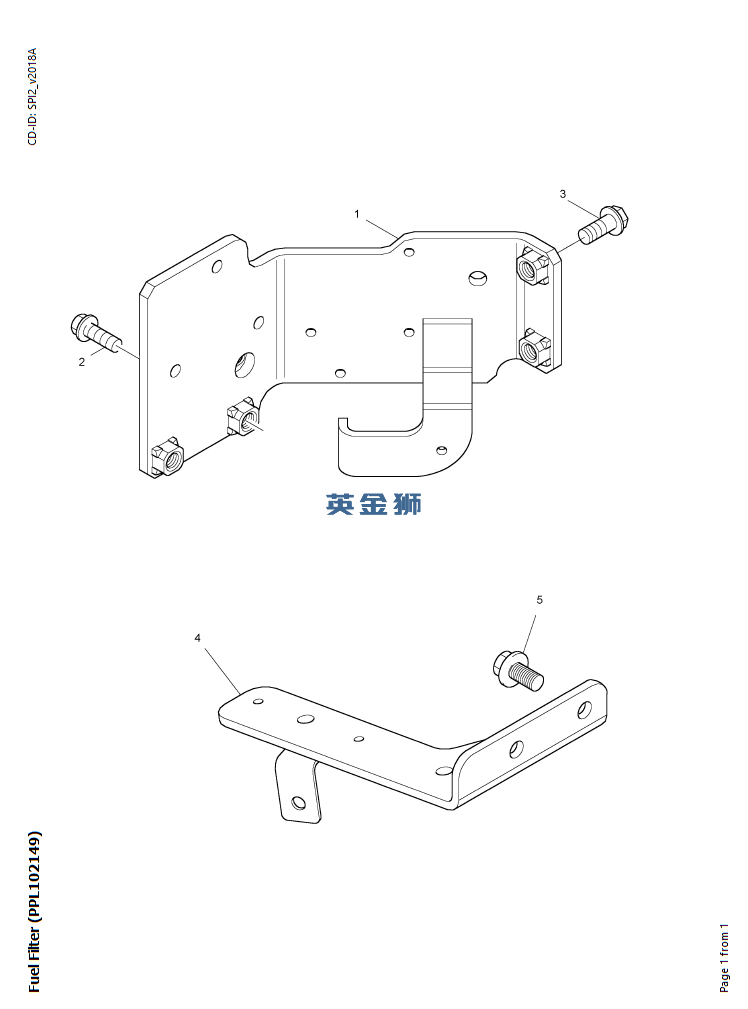 CD-ID: SPI2_v2018A

1

3

2

英金狮

5

4

Fuel Filter (PPL102149)

Page 1 from 1