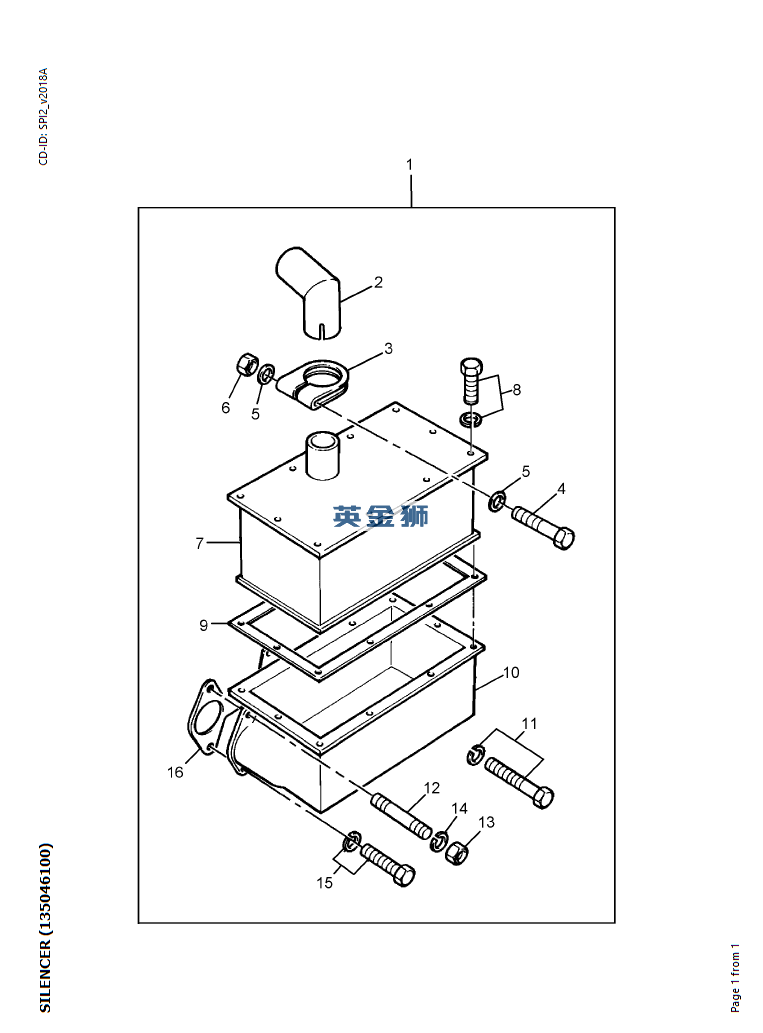 CD-ID: SPI2_v2018A

1

2

3

6

5

8

5

4

英金狮

7

9

10

16

11

12

14

13

15

SILENCER (135046100)

Page 1 from 1