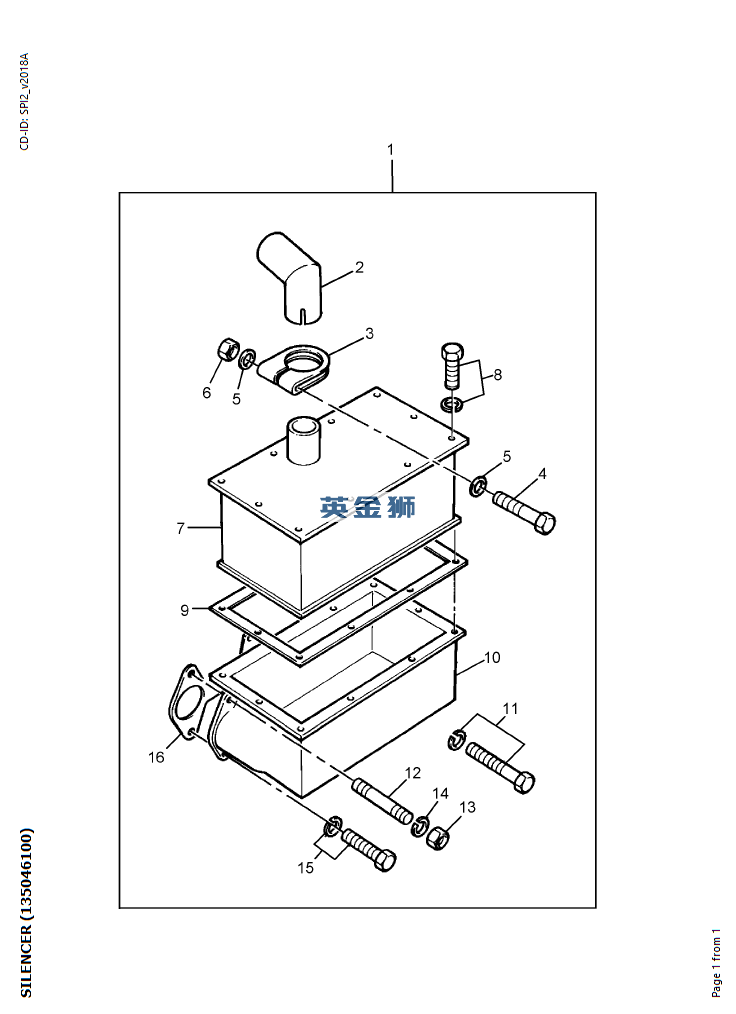 CD-ID: SPI2_v2018A

1

2

3

6

5

8

5

4

英金狮

7

9

10

11

16

12

14

13

15

SILENCER (135046100)

Page 1 from 1