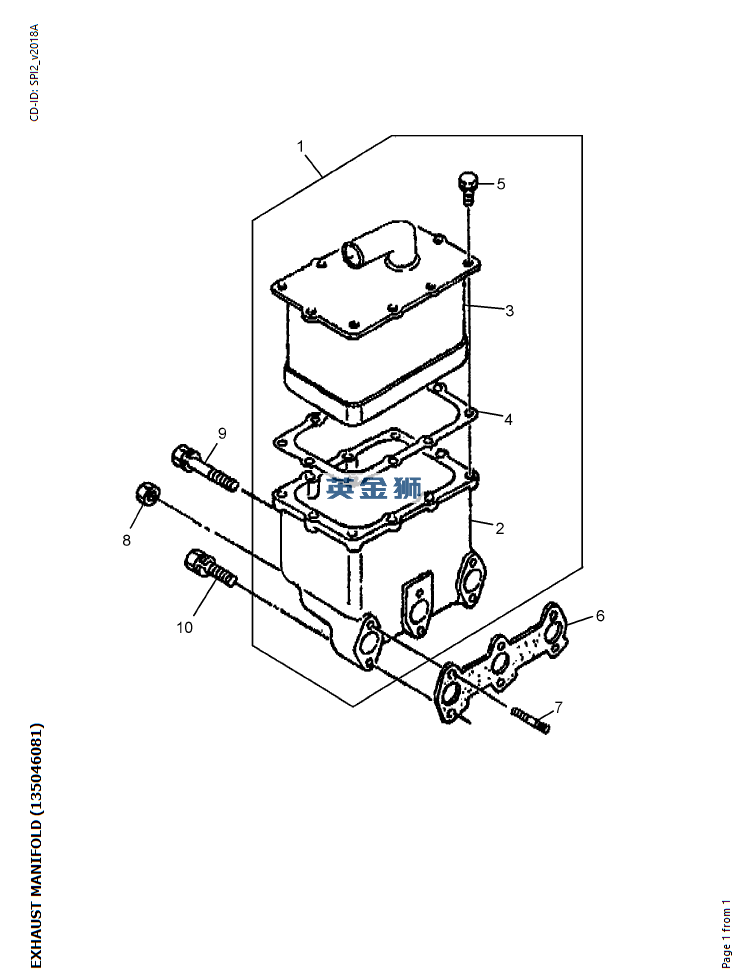 CD-ID: SPI2_v2018A

1
5
3
4
9
英金狮
8
2
10
6
7

EXHAUST MANIFOLD (135046081)

Page 1 from 1