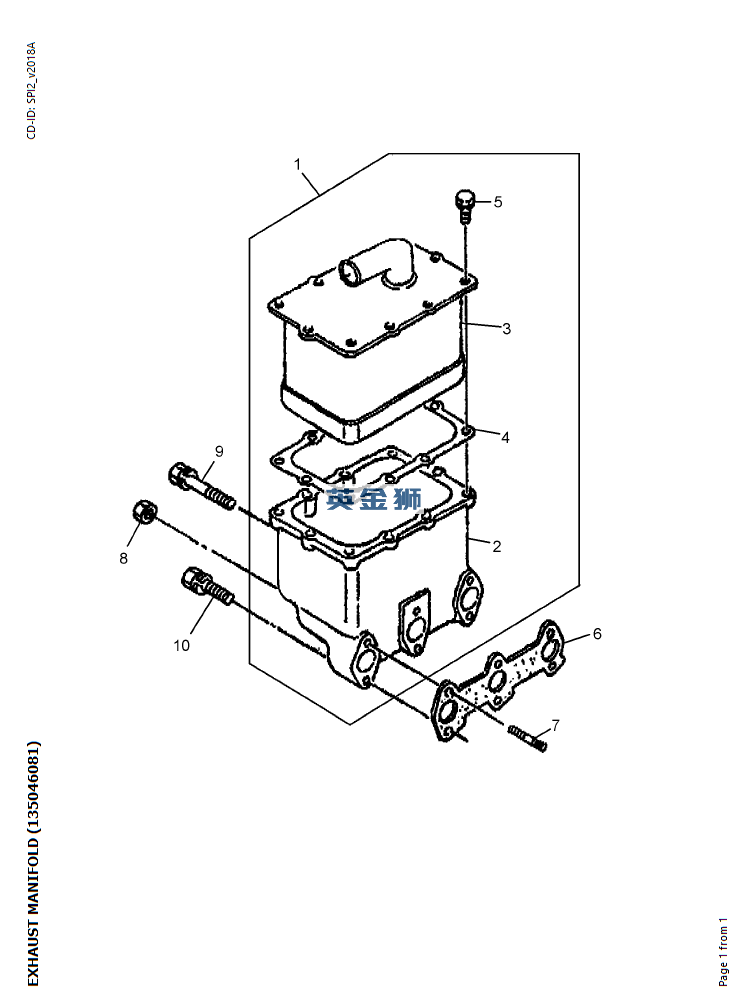 CD-ID: SPI2_v2018A

1
5
3
4
9
英金狮
2
8
10
6
7

EXHAUST MANIFOLD (135046081)

Page 1 from 1