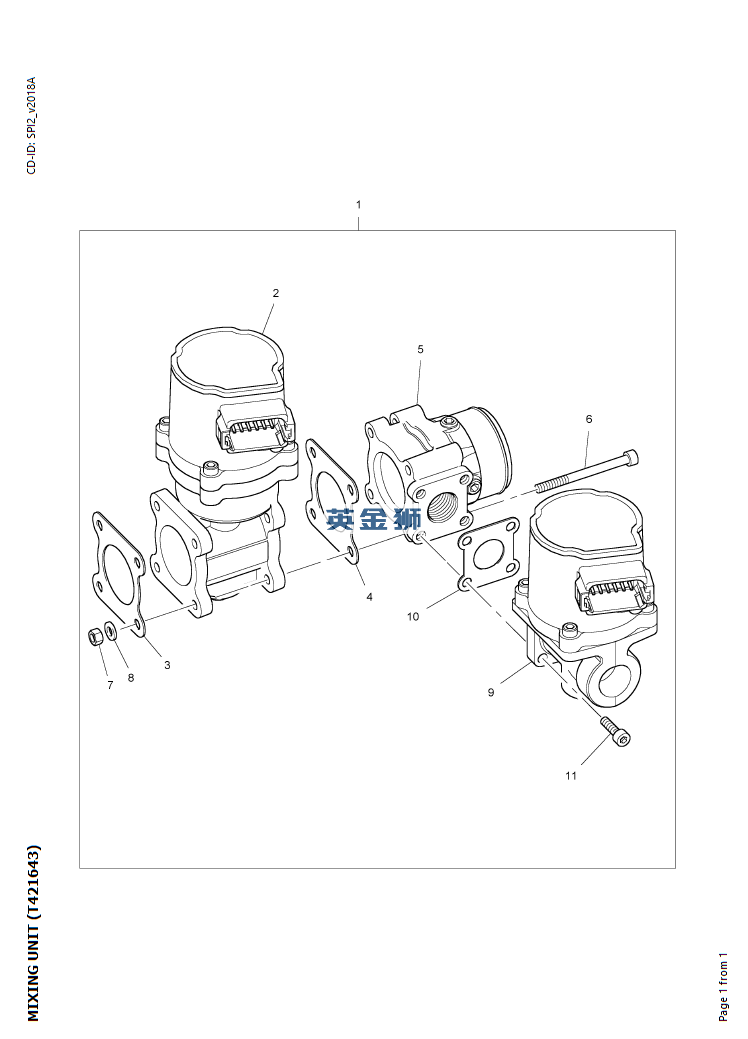 CD-ID: SPI2_v2018A

1

2

5

6

英金狮

4

10

3

7

8

9

11

MIXING UNIT (T421643)

Page 1 from 1