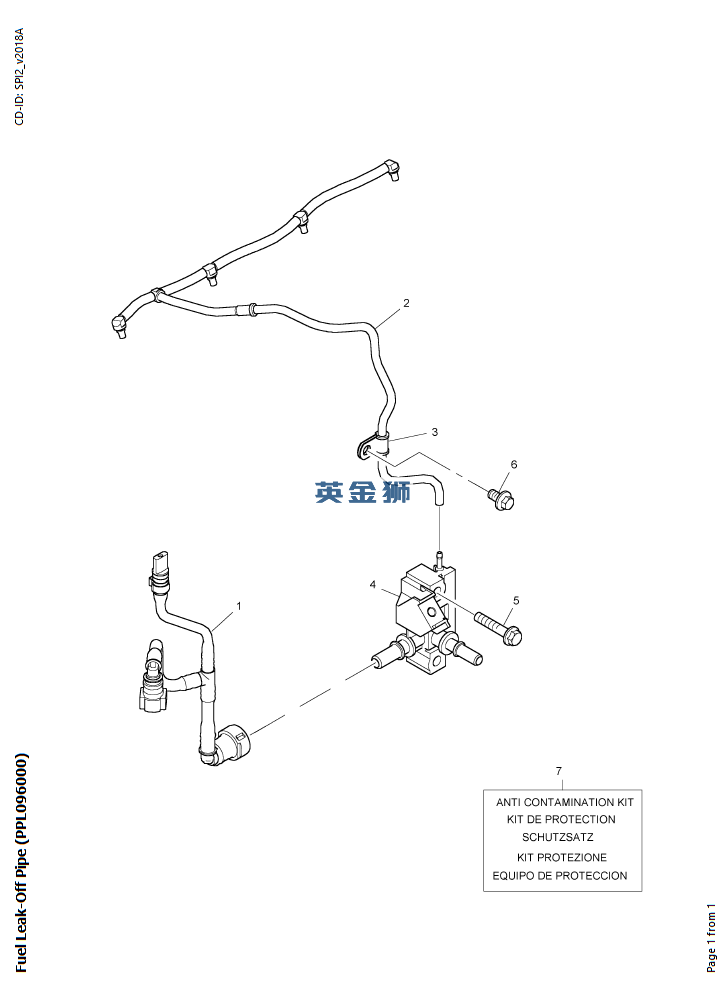 CD-ID: SPI2_v2018A

2

3

6

英金狮

4

5

1

7

ANTI CONTAMINATION KIT
KIT DE PROTECTION
SCHUTZSATZ
KIT PROTEZIONE
EQUIPO DE PROTECCION

Fuel Leak-Off Pipe (PPL096000)

Page 1 from 1