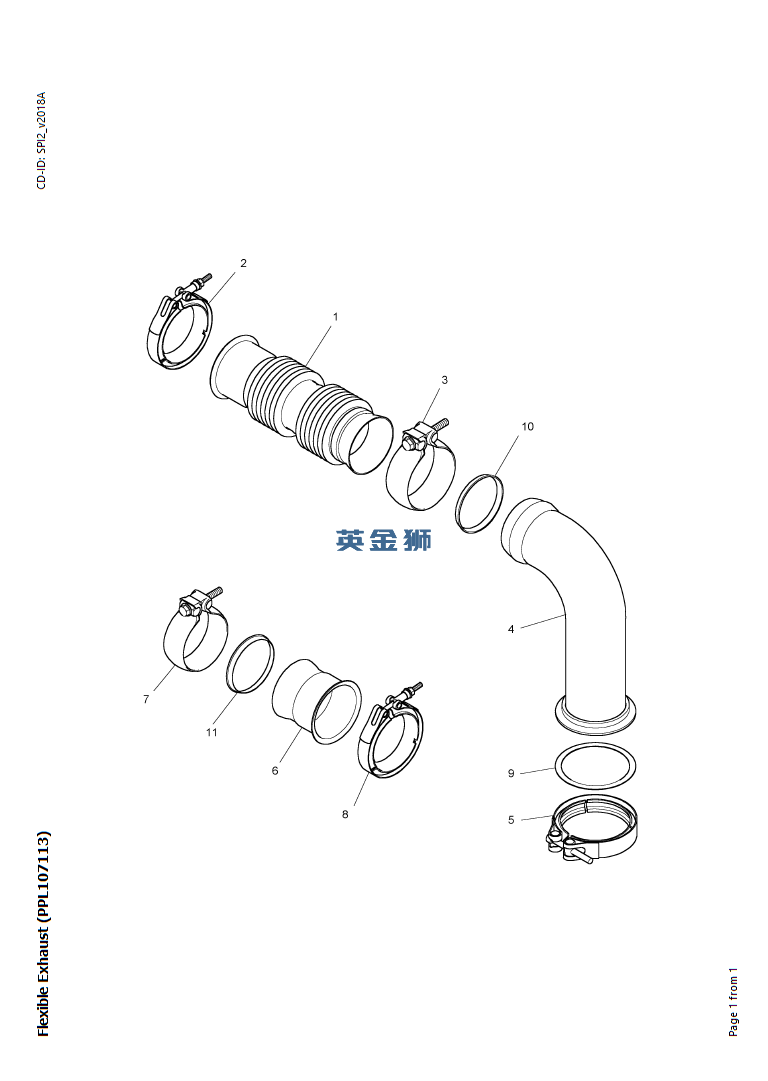 CD-ID: SPI2_v2018A

2

1

3

10

英金狮

4

7

11

6

8

9

5

Flexible Exhaust (PPL107113)

Page 1 from 1