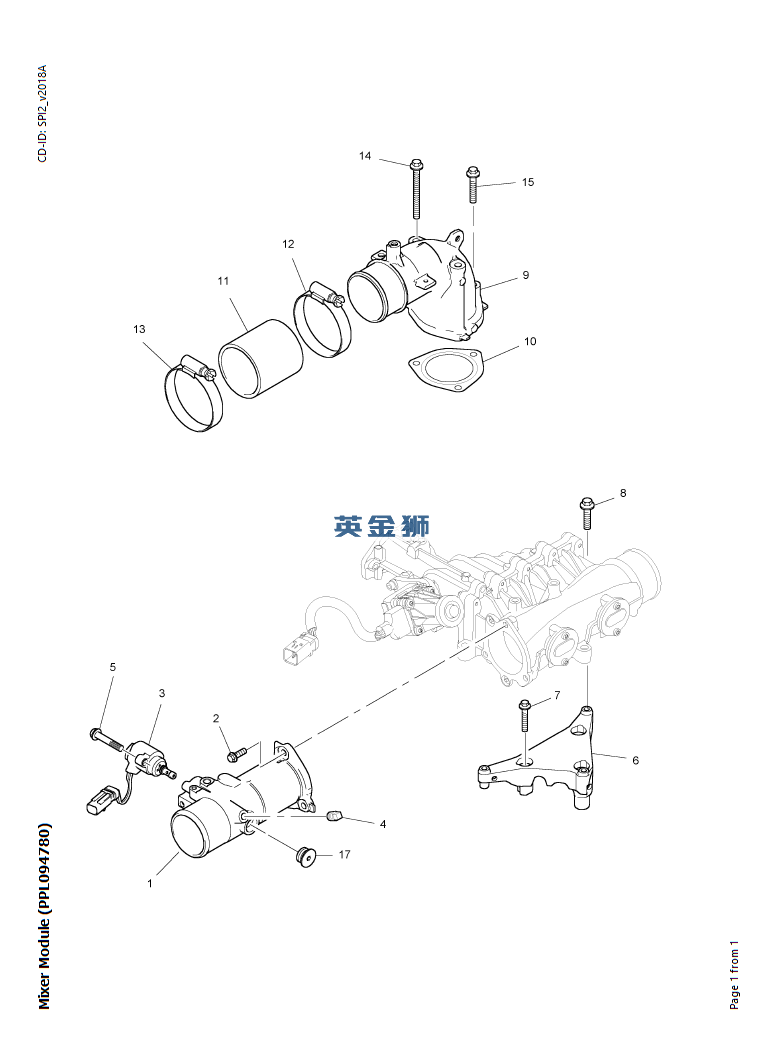 CD-ID: SPI2_v2018A

14

15

12

11

9

13

10

英金狮

8

5

3

2

7

6

4

17

1

Mixer Module (PPL094780)

Page 1 from 1