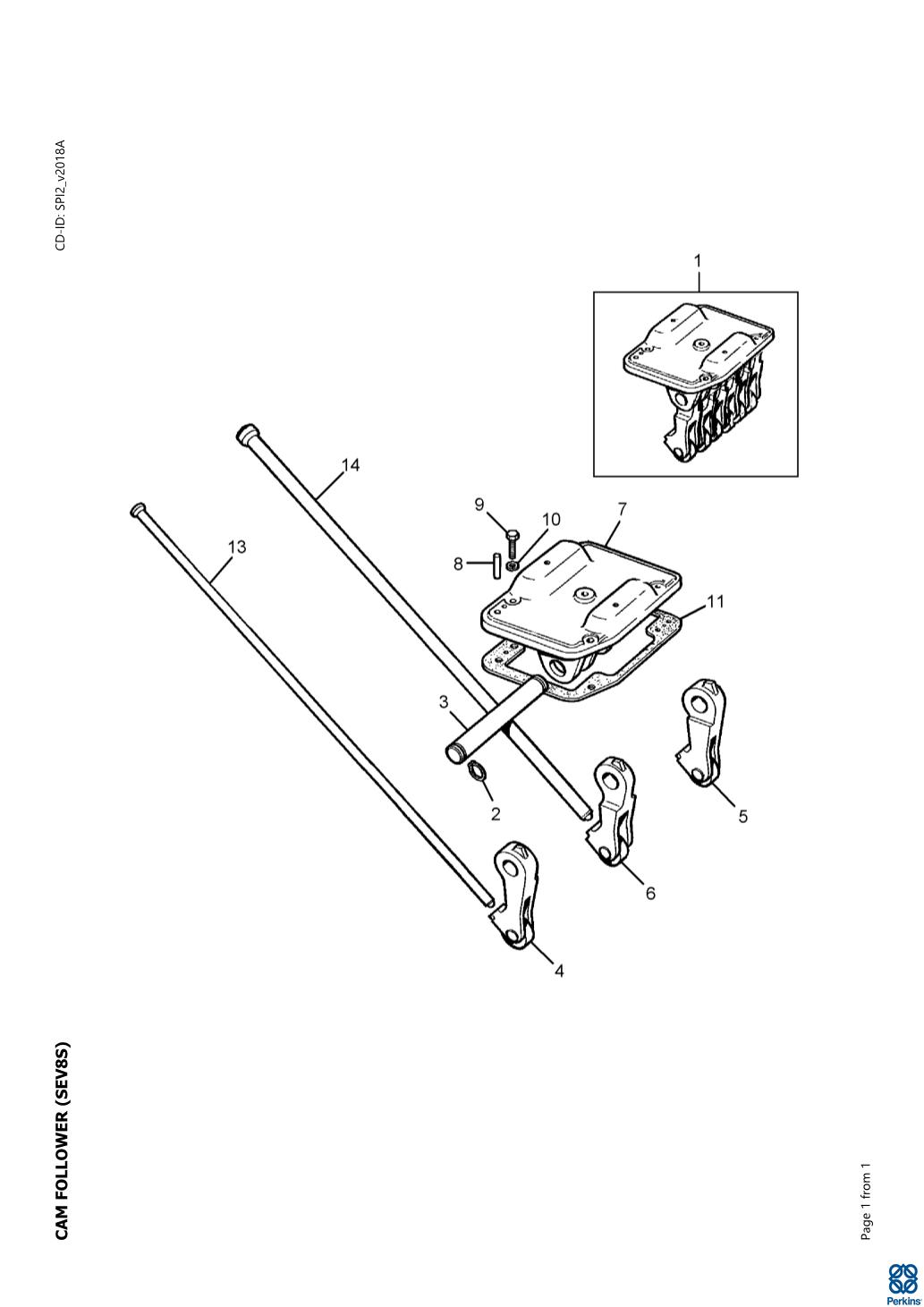 CAM FOLLOWER (SEV8S)

CD-ID: SPI2_v2018A

1
14
9
10
7
8
13
11
3
2
5
6
4

Page 1 from 1

Perkins