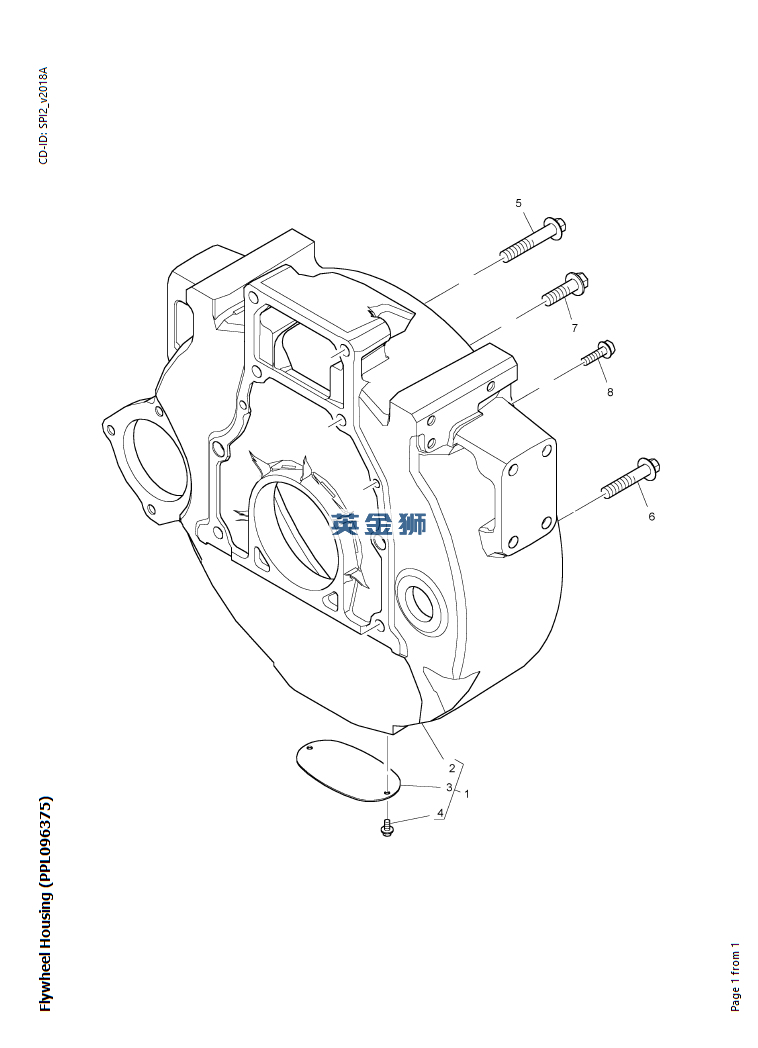 CD-ID: SPI2_v2018A

5

7

8

6

英金狮

2

3

1

4

Flywheel Housing (PPL096375)

Page 1 from 1