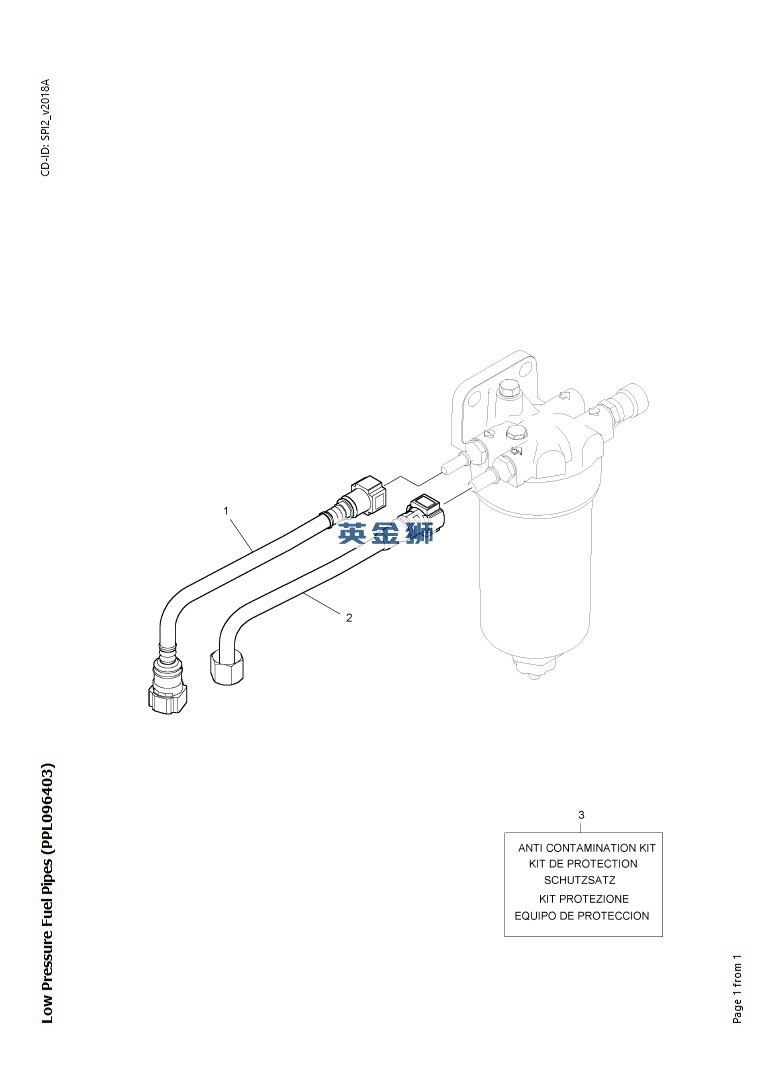 CD-ID: SPI2_v2018A

1

英金狮

2

3

ANTI CONTAMINATION KIT
KIT DE PROTECTION
SCHUTZSATZ
KIT PROTEZIONE
EQUIPO DE PROTECCION

Low Pressure Fuel Pipes (PPL096403)

Page 1 from 1