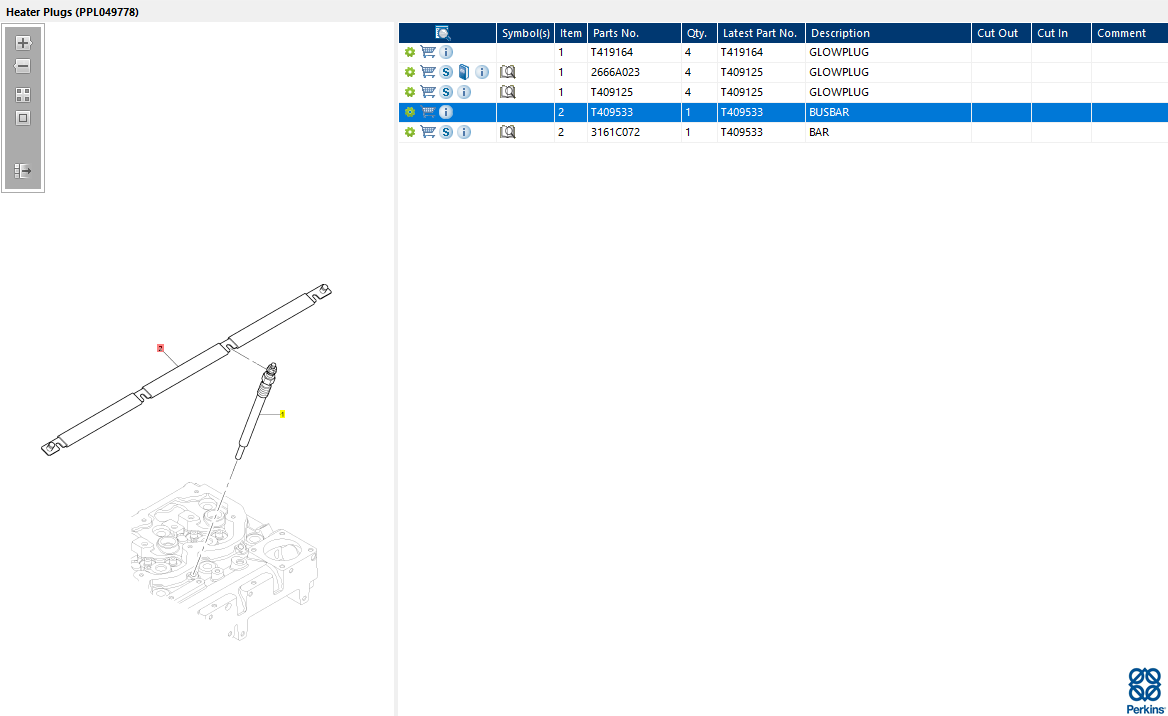 Heater Plugs (PPL049778)

2

1

| | Symbol(s) | Item | Parts No. | Qty. | Latest Part No. | Description | Cut Out | Cut In | Comment |
|---|---|---|---|---|---|---|---|---|---|
| | | 1 | T419164 | 4 | T419164 | GLOWPLUG | | | |
| | | 1 | 2666A023 | 4 | T409125 | GLOWPLUG | | | |
| | | 1 | T409125 | 4 | T409125 | GLOWPLUG | | | |
| | | 2 | T409533 | 1 | T409533 | BUSBAR | | | |
| | | 2 | 3161C072 | 1 | T409533 | BAR | | | |

Perkins