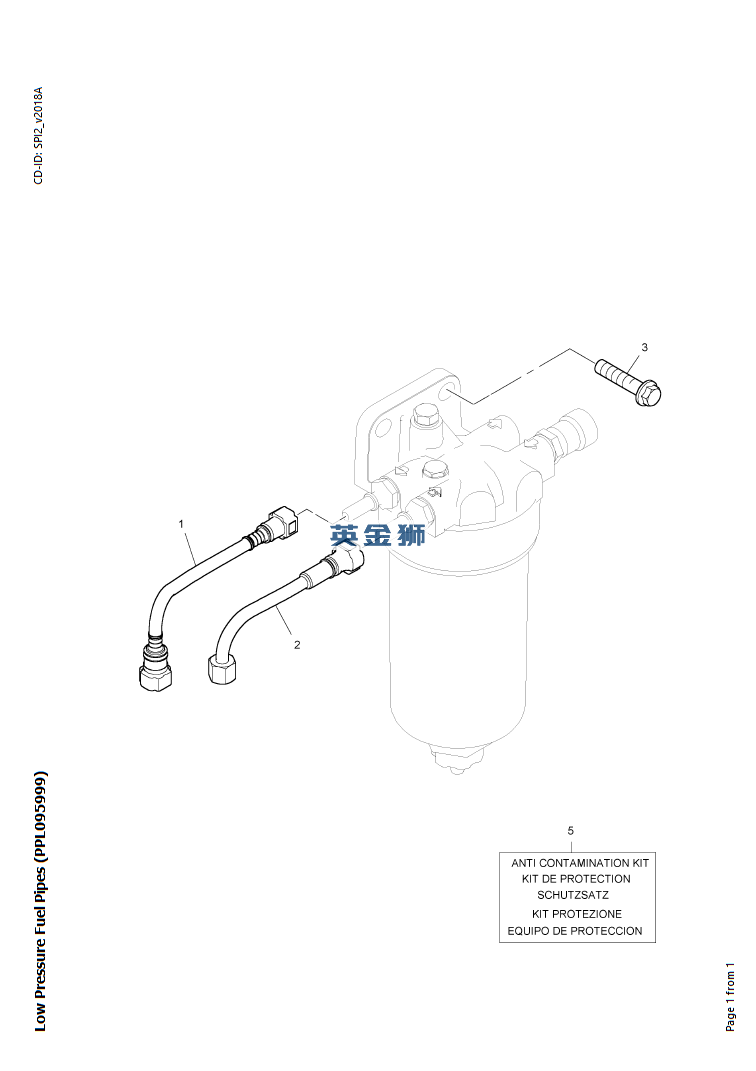 CD-ID: SPI2_v2018A

3

1

英金狮

2

5

ANTI CONTAMINATION KIT
KIT DE PROTECTION
SCHUTZSATZ
KIT PROTEZIONE
EQUIPO DE PROTECCION

Low Pressure Fuel Pipes (PPL095999)

Page 1 from 1