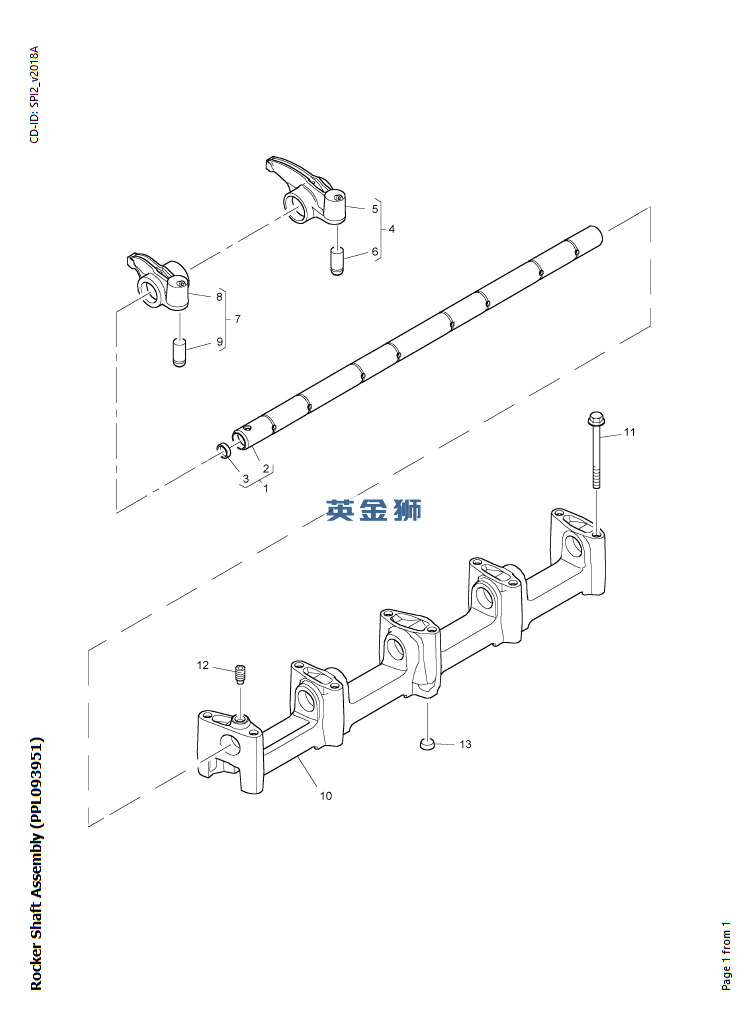 CD-ID: SPI2_v2018A

5
4
6
8
7
9
11
2
3
1
英金狮
12
13
10

Rocker Shaft Assembly (PPL093951)

Page 1 from 1