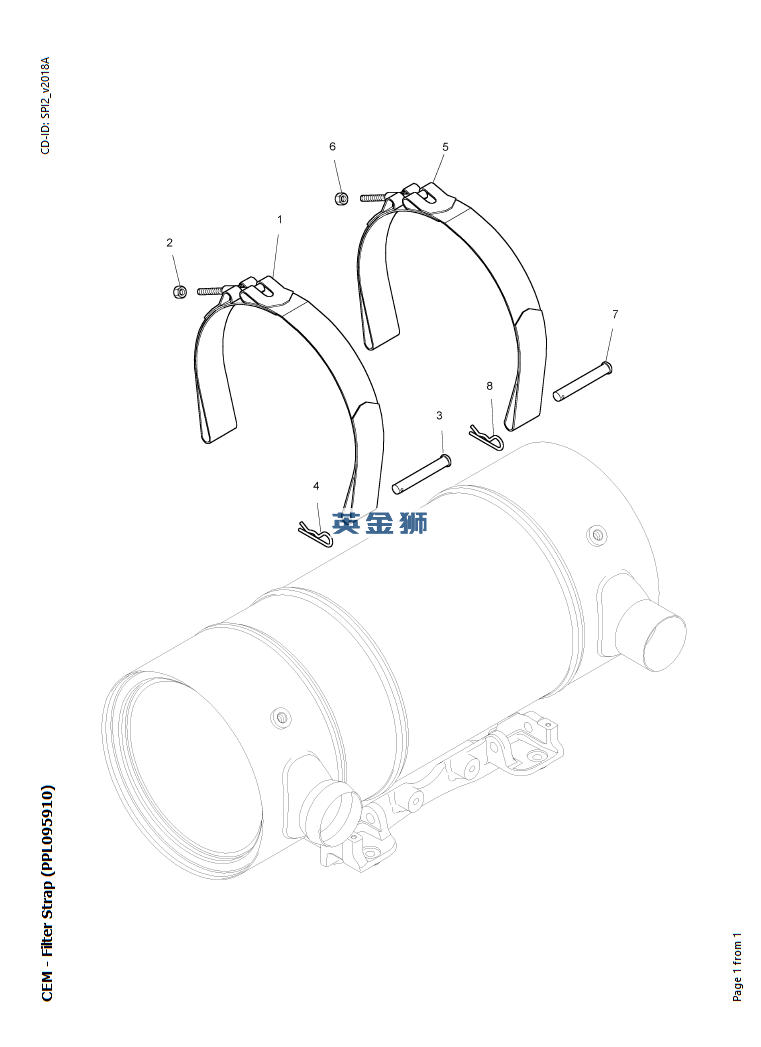 CD-ID: SPI2_v2018A

6

5

1

2

7

8

3

4

英金狮

CEM - Filter Strap (PPL095910)

Page 1 from 1