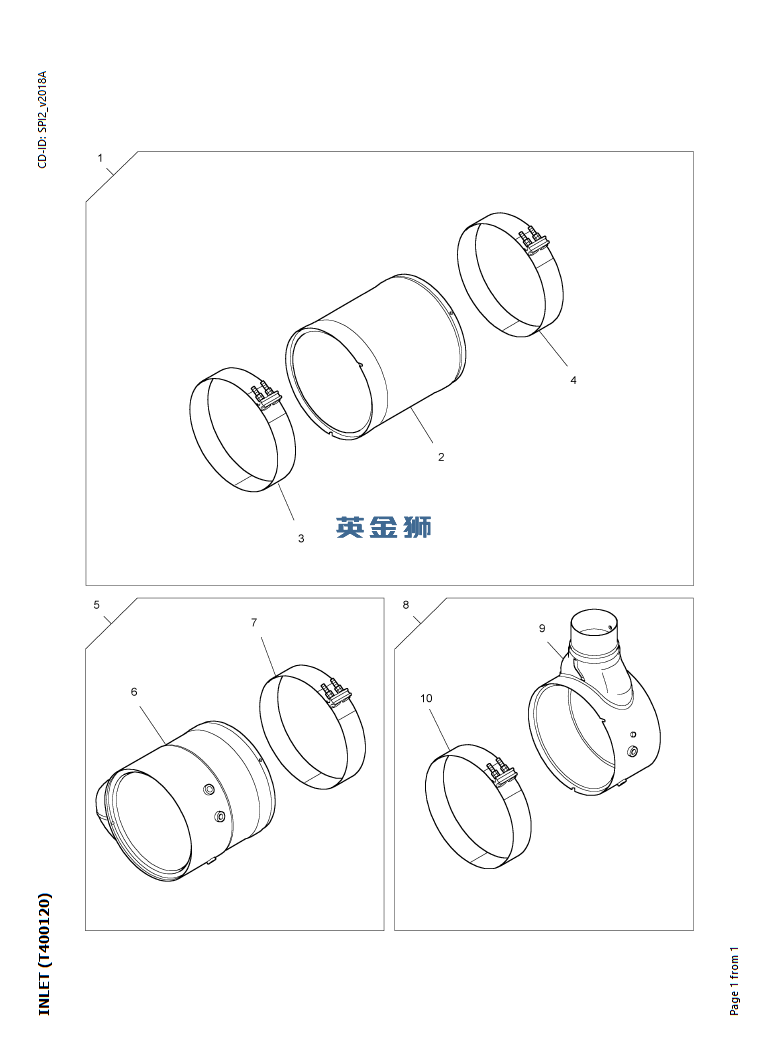 CD-ID: SPI2_v2018A

1

4

2

3

英金狮

5

7

6

8

9

10

INLET (T400120)

Page 1 from 1