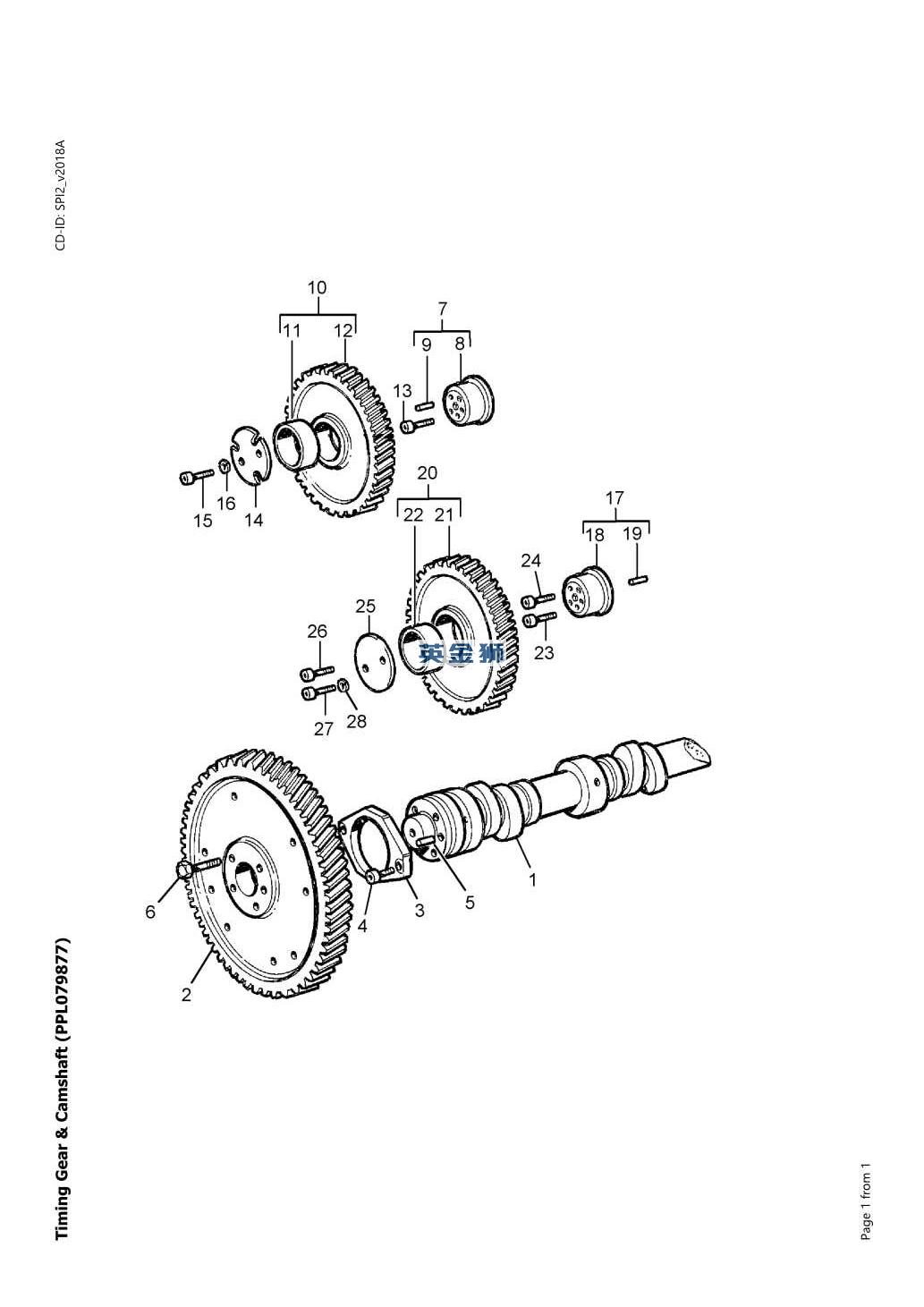 Timing Gear & Camshaft (PPL079877)

CD-ID: SPI2_v2018A

10
11 12
7
9 8
13
15 16 14
20
22 21
17
18 19
24
23
25
26
27 28
英金狮
6
2
4
3
5
1

Page 1 from 1