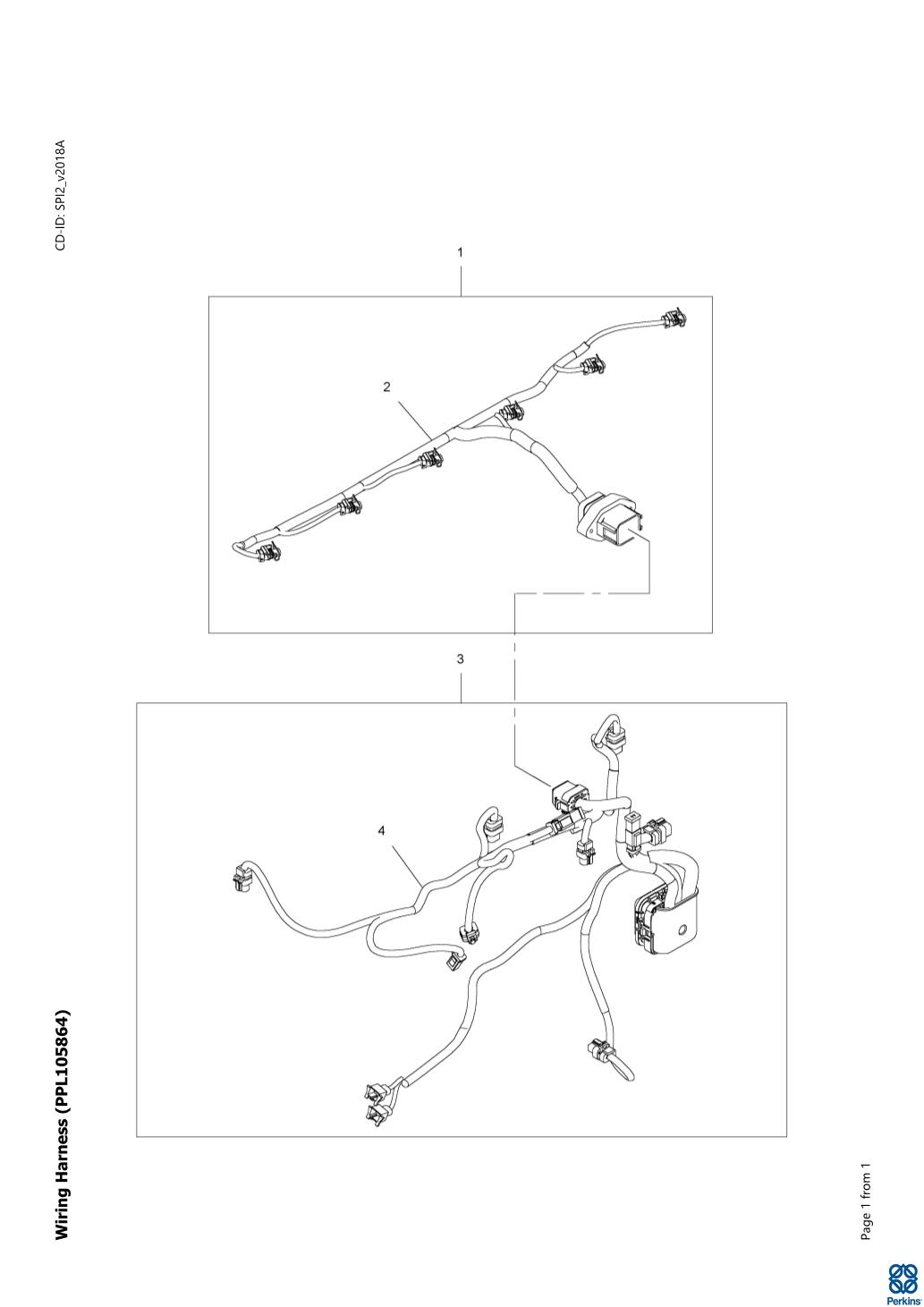 Wiring Harness (PPL105864)

CD-ID: SPI2_v2018A

1

2

3

4

Page 1 from 1

Perkins