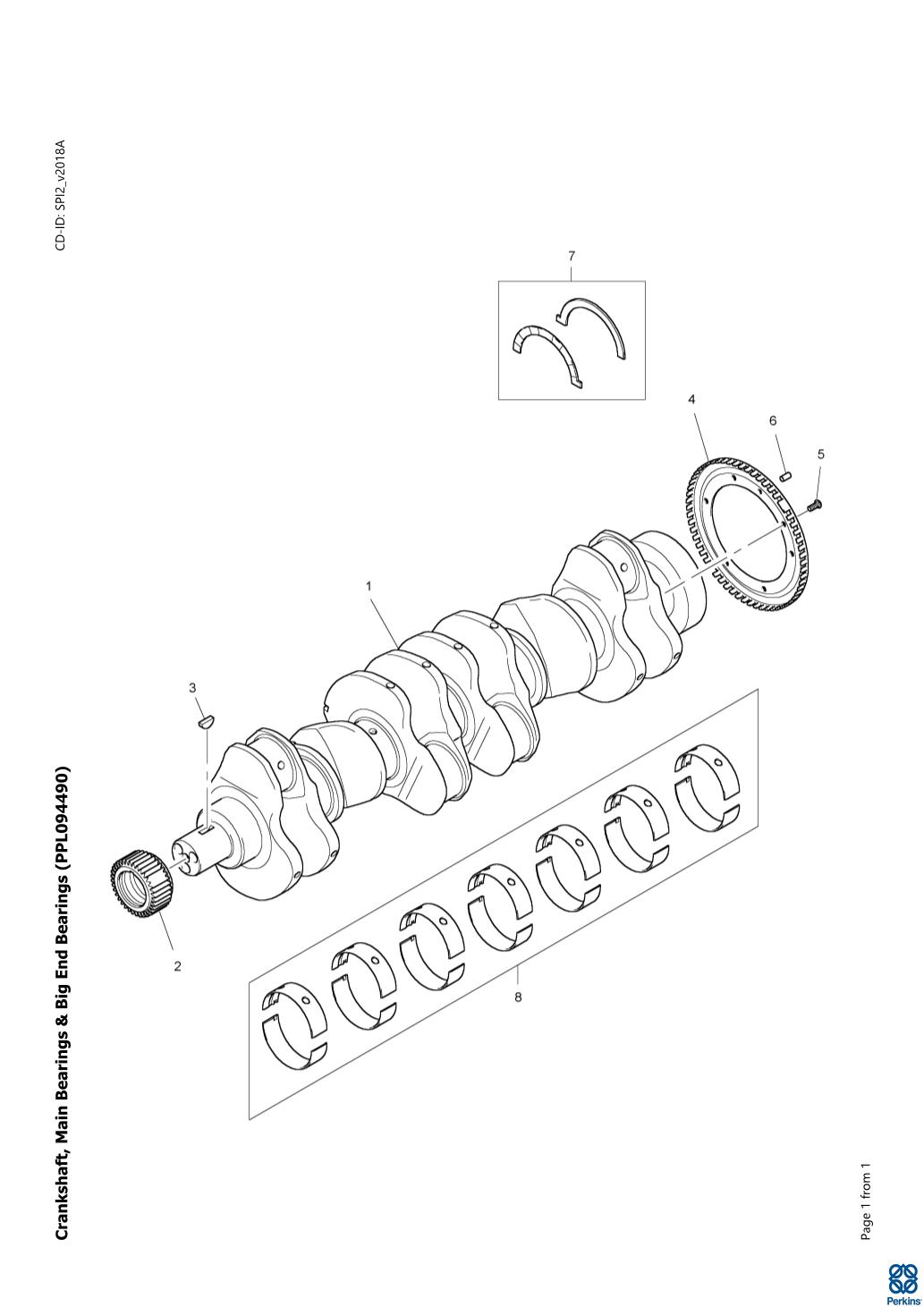 Crankshaft, Main Bearings & Big End Bearings (PPL094490)

CD-ID: SPI2_v2018A

7

4

6

5

1

3

2

8

Page 1 from 1

Perkins