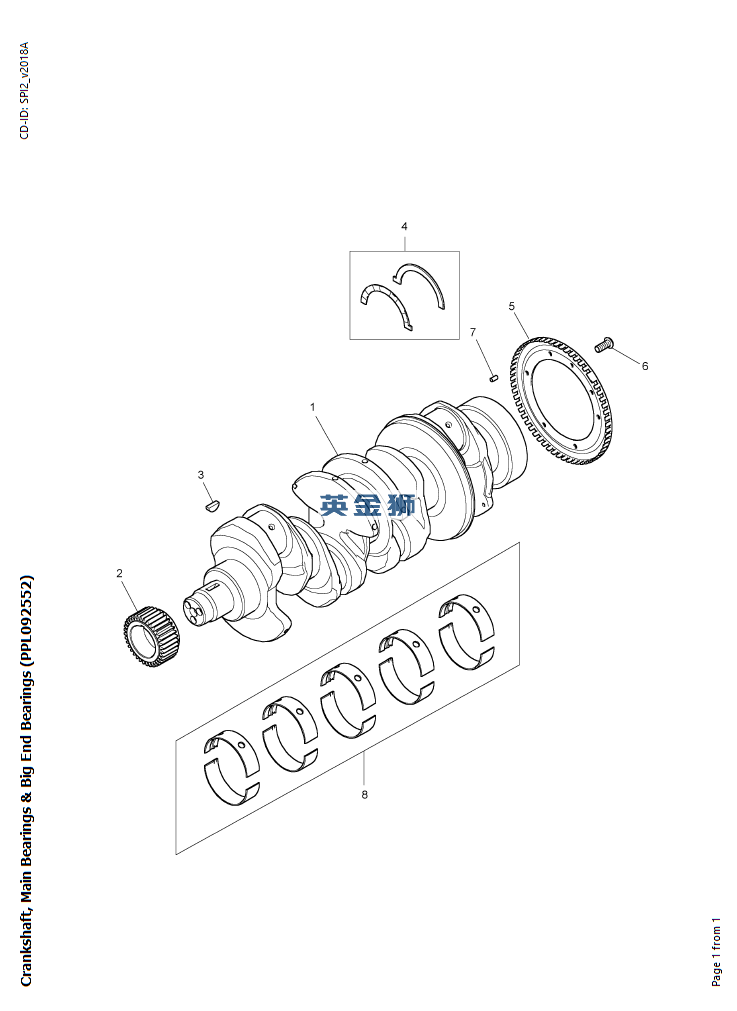 CD-ID: SPI2_v2018A

Crankshaft, Main Bearings & Big End Bearings (PPL092552)

4
5
7
6
1
3
英金狮
2
8

Page 1 from 1