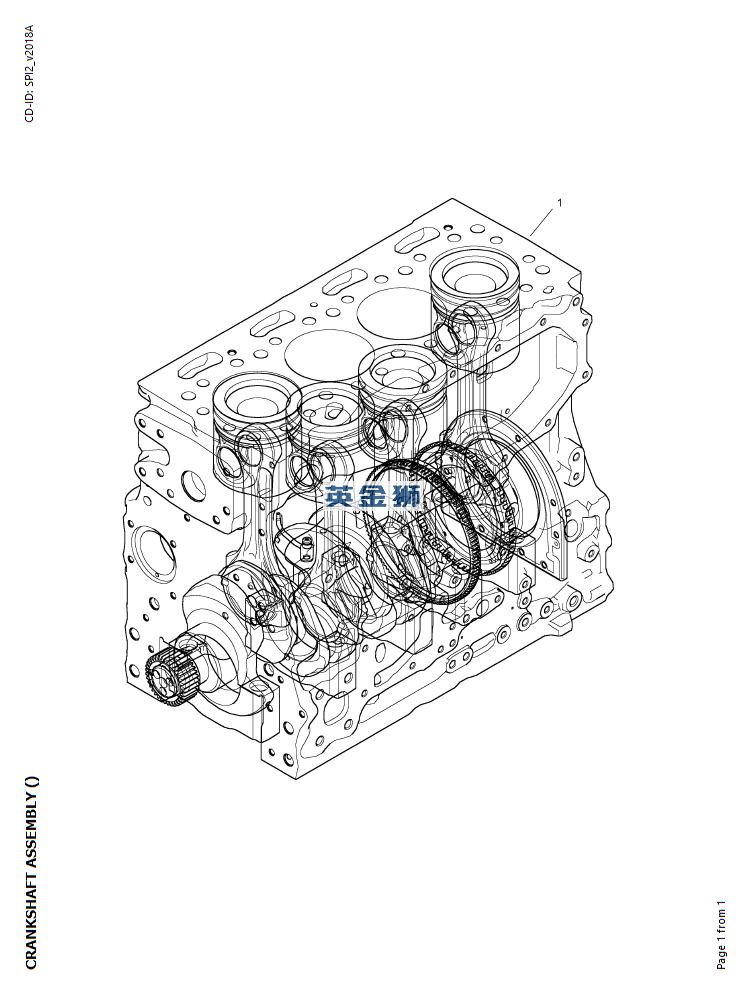 CD-ID: SPI2_v2018A

1

英金狮

CRANKSHAFT ASSEMBLY ()

Page 1 from 1