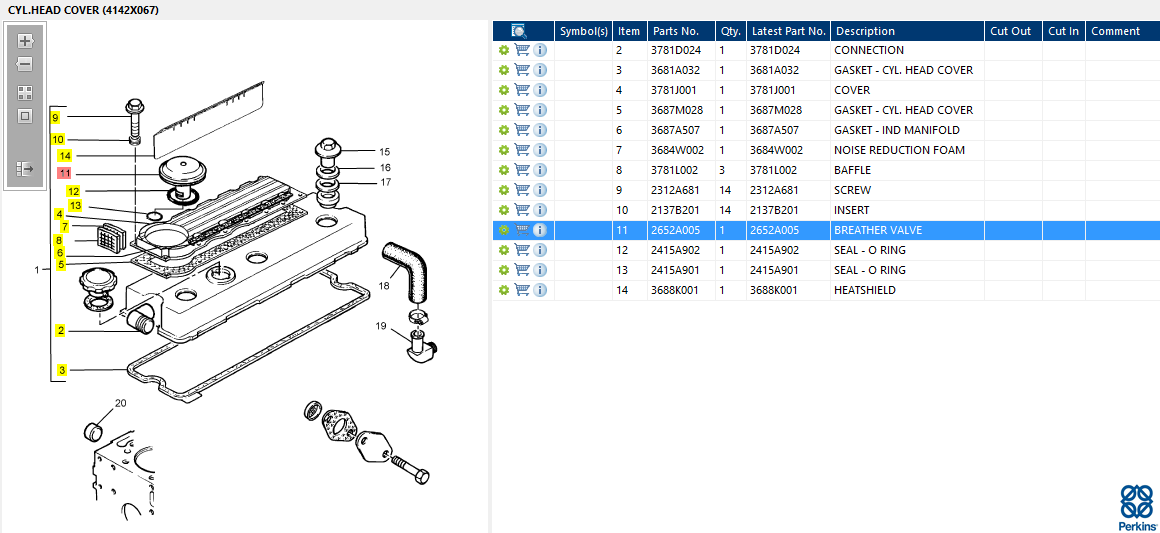 CYL.HEAD COVER (4142X067)

9
10
14
11
12
13
4
7
8
6
5
1
2
3
15
16
17
18
19
20

| | Symbol(s) | Item | Parts No. | Qty. | Latest Part No. | Description | Cut Out | Cut In | Comment |
|---|---|---|---|---|---|---|---|---|---|
| | | 2 | 3781D024 | 1 | 3781D024 | CONNECTION | | | |
| | | 3 | 3681A032 | 1 | 3681A032 | GASKET - CYL. HEAD COVER | | | |
| | | 4 | 3781J001 | 1 | 3781J001 | COVER | | | |
| | | 5 | 3687M028 | 1 | 3687M028 | GASKET - CYL. HEAD COVER | | | |
| | | 6 | 3687A507 | 1 | 3687A507 | GASKET - IND MANIFOLD | | | |
| | | 7 | 3684W002 | 1 | 3684W002 | NOISE REDUCTION FOAM | | | |
| | | 8 | 3781L002 | 3 | 3781L002 | BAFFLE | | | |
| | | 9 | 2312A681 | 14 | 2312A681 | SCREW | | | |
| | | 10 | 2137B201 | 14 | 2137B201 | INSERT | | | |
| | | 11 | 2652A005 | 1 | 2652A005 | BREATHER VALVE | | | |
| | | 12 | 2415A902 | 1 | 2415A902 | SEAL - O RING | | | |
| | | 13 | 2415A901 | 1 | 2415A901 | SEAL - O RING | | | |
| | | 14 | 3688K001 | 1 | 3688K001 | HEATSHIELD | | | |

Perkins