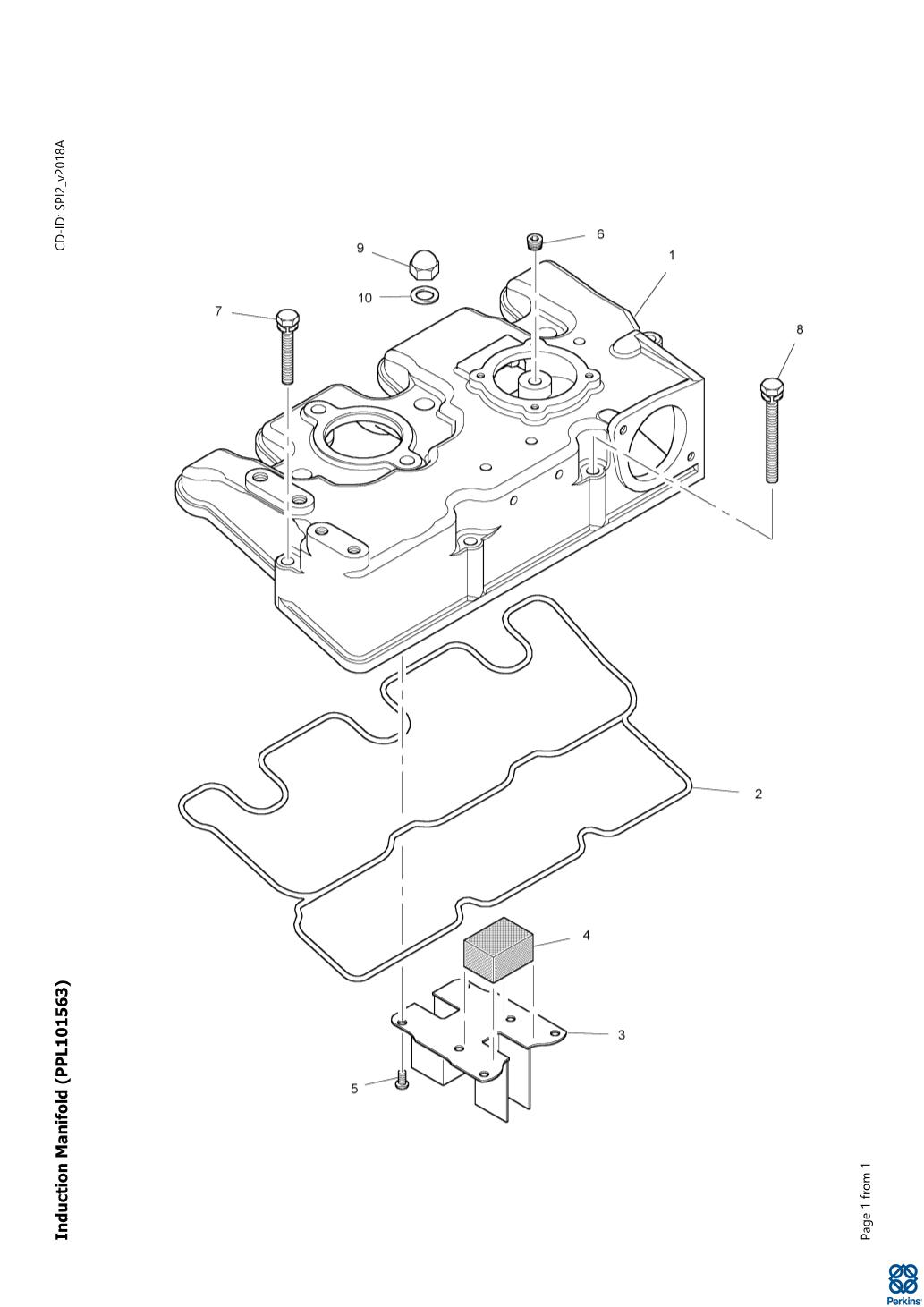 Induction Manifold (PPL101563)

CD-ID: SPI2_v2018A

9
6
1
10
7
8
2
4
3
5

Page 1 from 1

Perkins