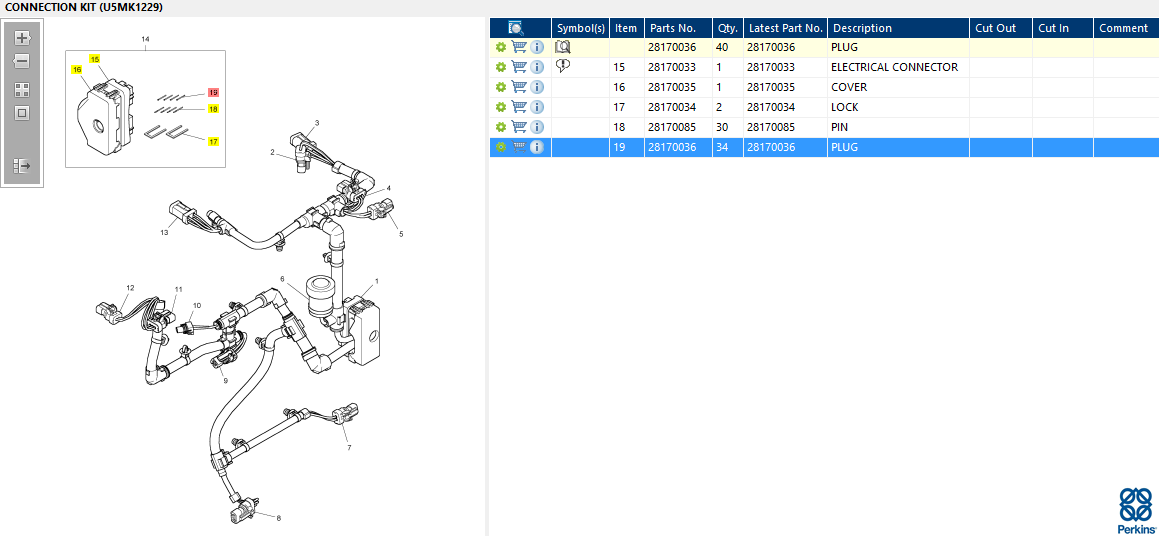 CONNECTION KIT (U5MK1229)

14
15
16
19
18
17
3
2
4
5
13
6
1
12
11
10
9
7
8

| | Symbol(s) | Item | Parts No. | Qty. | Latest Part No. | Description | Cut Out | Cut In | Comment |
|---|---|---|---|---|---|---|---|---|---|
| | | | 28170036 | 40 | 28170036 | PLUG | | | |
| | | 15 | 28170033 | 1 | 28170033 | ELECTRICAL CONNECTOR | | | |
| | | 16 | 28170035 | 1 | 28170035 | COVER | | | |
| | | 17 | 28170034 | 2 | 28170034 | LOCK | | | |
| | | 18 | 28170085 | 30 | 28170085 | PIN | | | |
| | | 19 | 28170036 | 34 | 28170036 | PLUG | | | |

Perkins