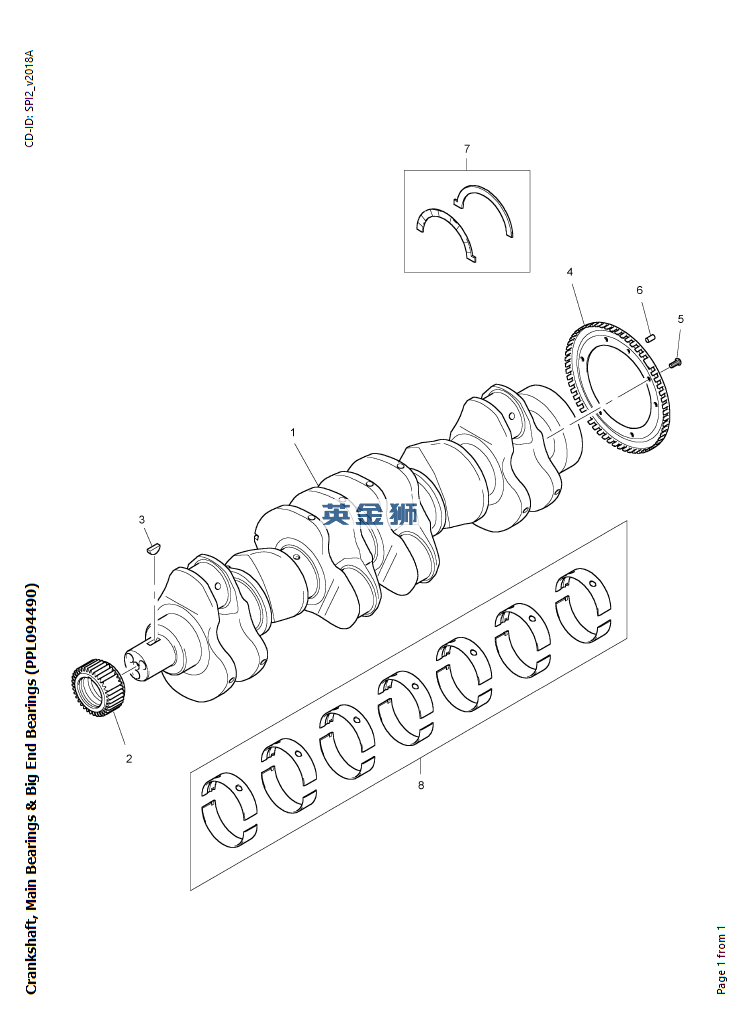 CD-ID: SPI2_v2018A

Crankshaft, Main Bearings & Big End Bearings (PPL094490)

7

4

6

5

1

英金狮

3

2

8

Page 1 from 1