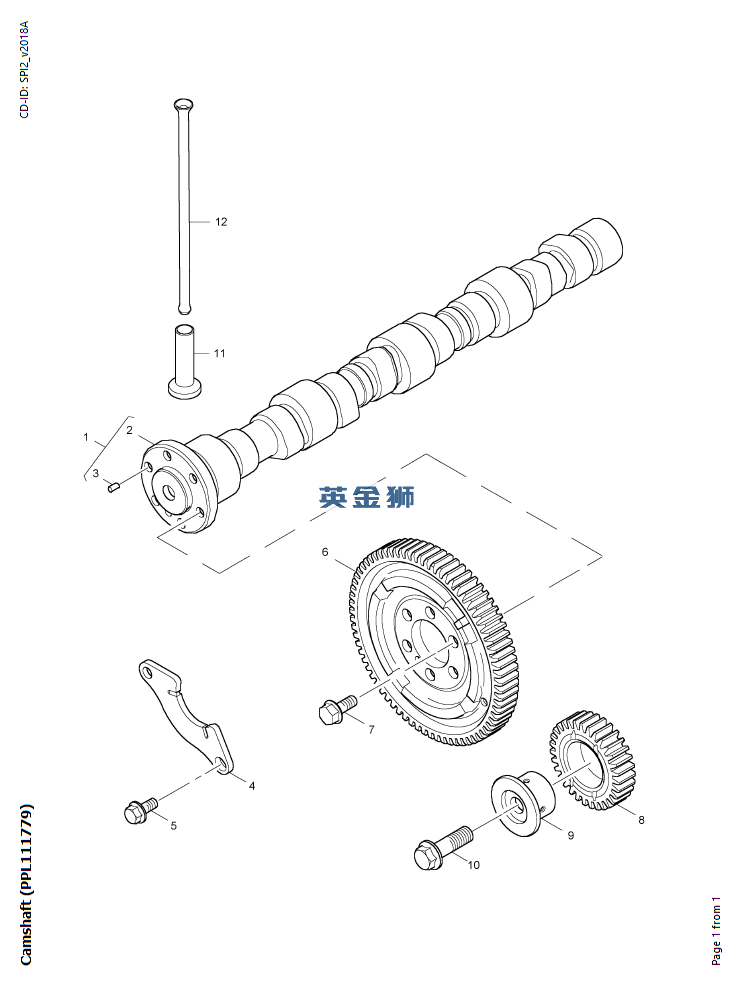 CD-ID: SPI2_v2018A

12

11

1

2

3

英金狮

6

7

4

5

8

9

10

Camshaft (PPL111779)

Page 1 from 1