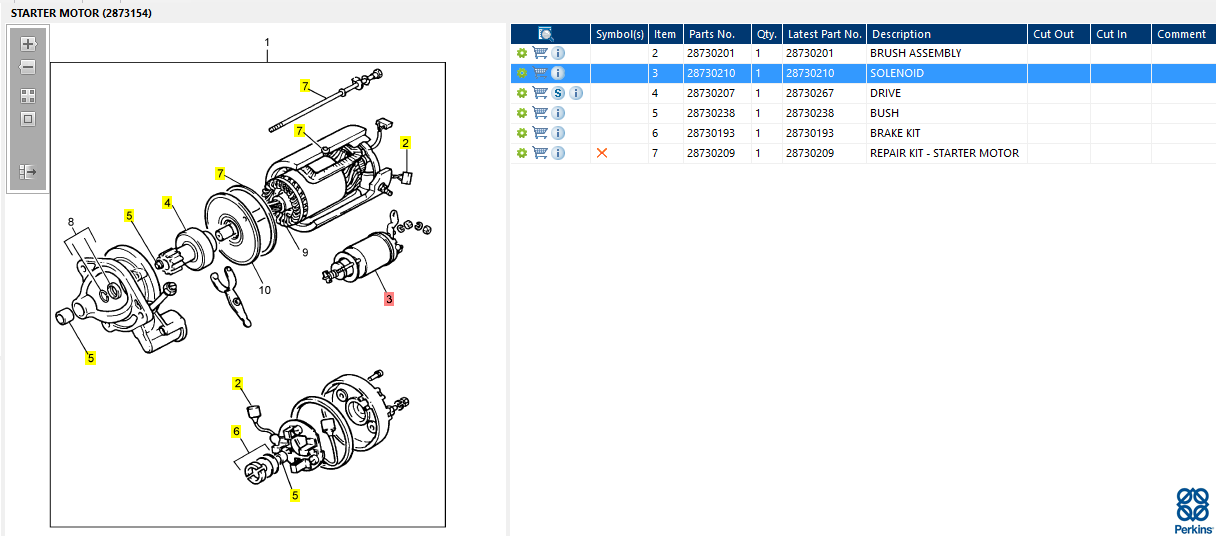 STARTER MOTOR (2873154)

1
7
7
2
7
4
5
8
9
10
3
5
2
6
5

| | Symbol(s) | Item | Parts No. | Qty. | Latest Part No. | Description | Cut Out | Cut In | Comment |
|---|---|---|---|---|---|---|---|---|---|
| | | 2 | 28730201 | 1 | 28730201 | BRUSH ASSEMBLY | | | |
| | | 3 | 28730210 | 1 | 28730210 | SOLENOID | | | |
| S | | 4 | 28730207 | 1 | 28730267 | DRIVE | | | |
| | | 5 | 28730238 | 1 | 28730238 | BUSH | | | |
| | | 6 | 28730193 | 1 | 28730193 | BRAKE KIT | | | |
| | | 7 | 28730209 | 1 | 28730209 | REPAIR KIT - STARTER MOTOR | | | |

Perkins