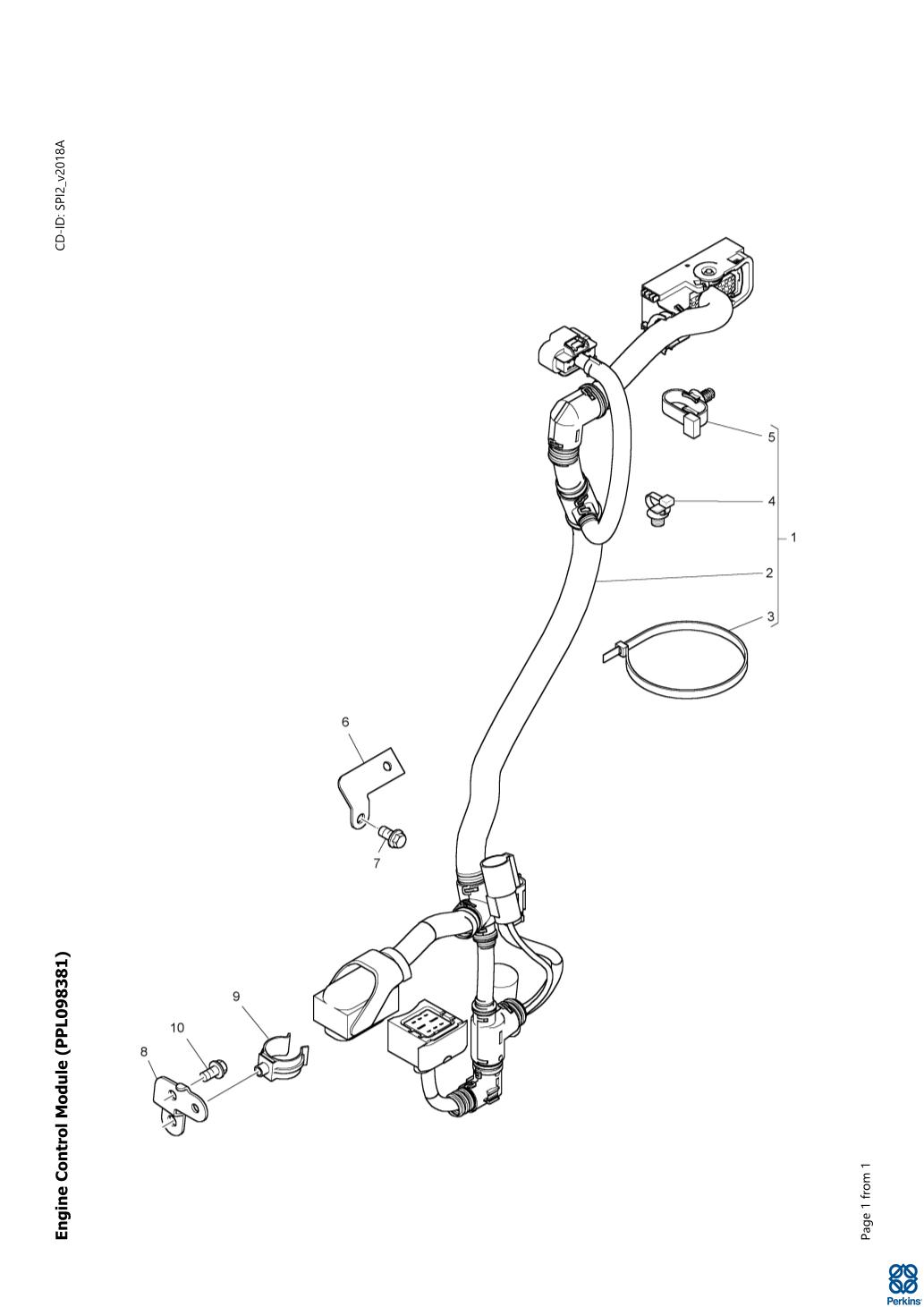 Engine Control Module (PPL098381)

CD-ID: SPI2_v2018A

5
4
1
2
3
6
7
9
10
8

Page 1 from 1

Perkins