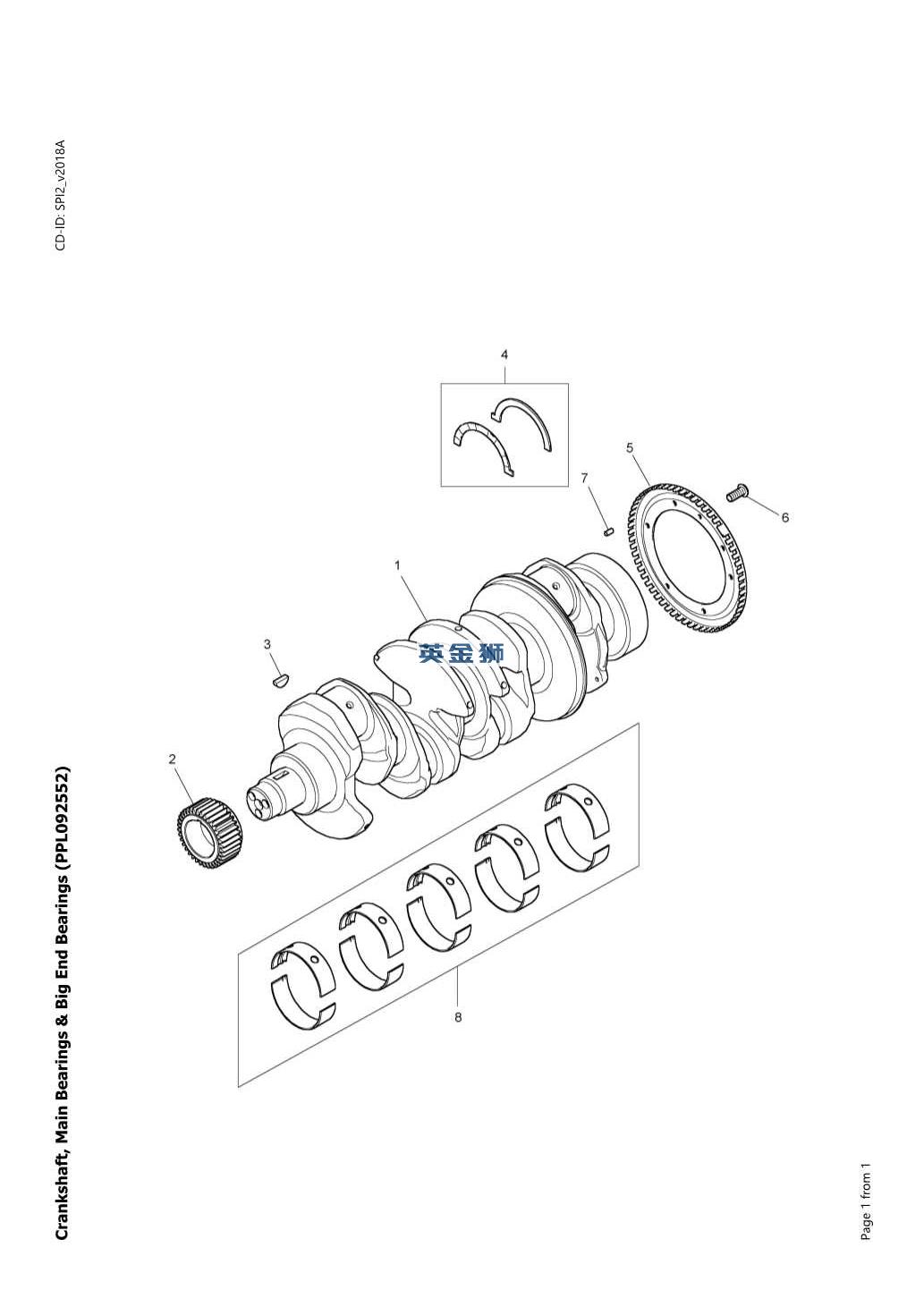 Crankshaft, Main Bearings & Big End Bearings (PPL092552)

CD-ID: SPI2_v2018A

4

5

7

6

1

3

英金狮

2

8

Page 1 from 1