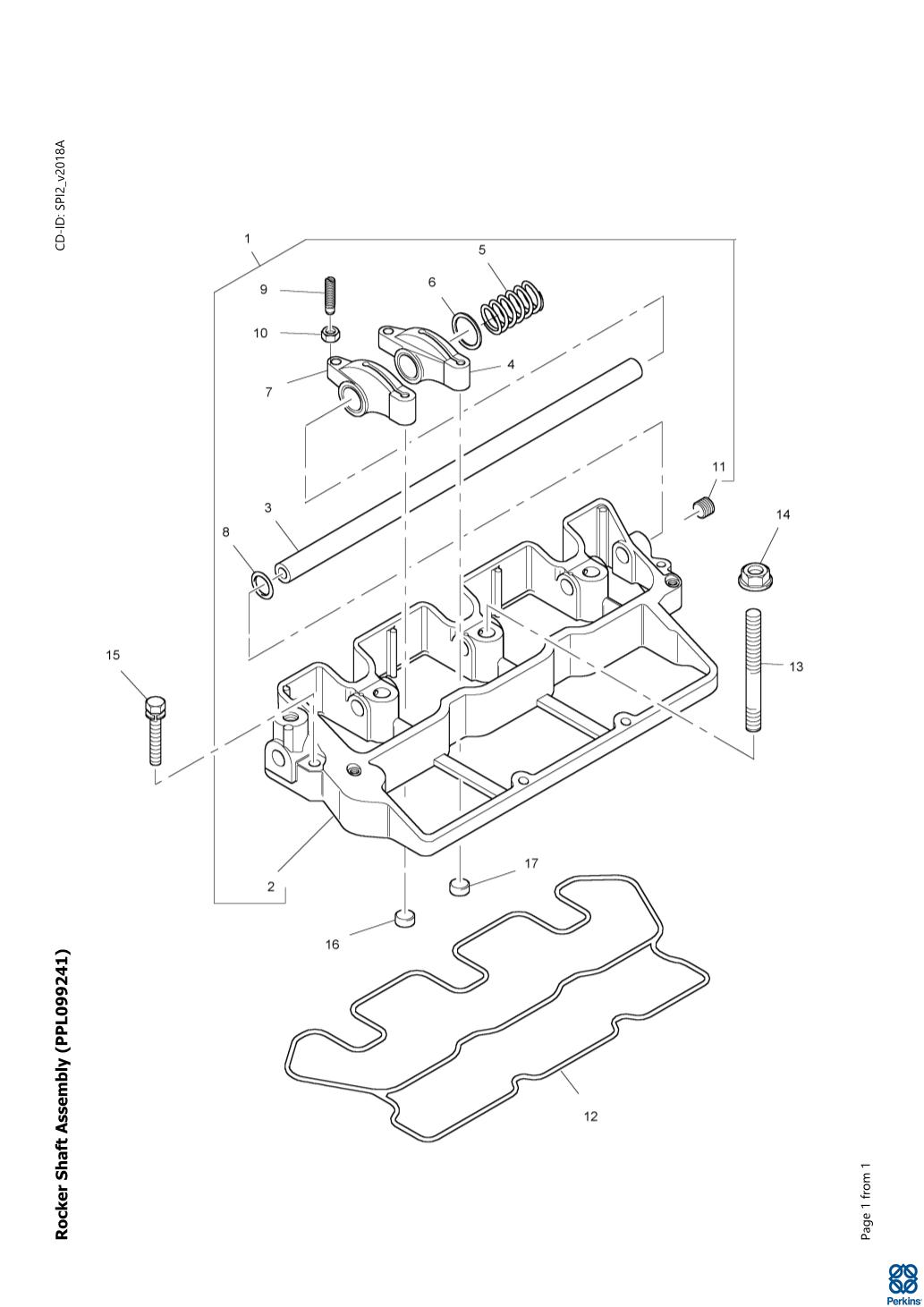 Rocker Shaft Assembly (PPL099241)

CD-ID: SPI2_v2018A

1
5
9
6
10
4
7
11
3
14
8
15
13
2
17
16
12

Page 1 from 1

Perkins