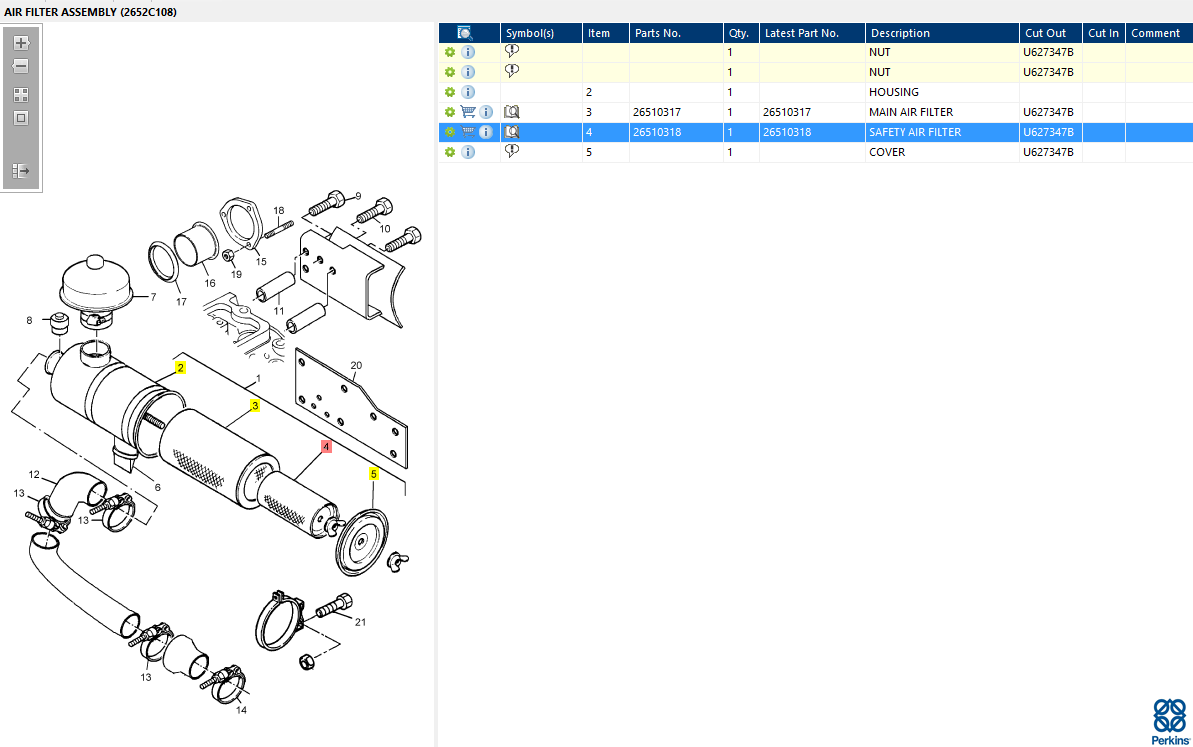 AIR FILTER ASSEMBLY (2652C108)

| | Symbol(s) | Item | Parts No. | Qty. | Latest Part No. | Description | Cut Out | Cut In | Comment |
|---|---|---|---|---|---|---|---|---|---|
| | | | | 1 | | NUT | U627347B | | |
| | | | | 1 | | NUT | U627347B | | |
| | | 2 | | 1 | | HOUSING | | | |
| | | 3 | 26510317 | 1 | 26510317 | MAIN AIR FILTER | U627347B | | |
| | | 4 | 26510318 | 1 | 26510318 | SAFETY AIR FILTER | U627347B | | |
| | | 5 | | 1 | | COVER | U627347B | | |

9
18
10
15
19
16
17
7
11
8
20
2
1
3
4
5
6
12
13
13
21
13
14

Perkins